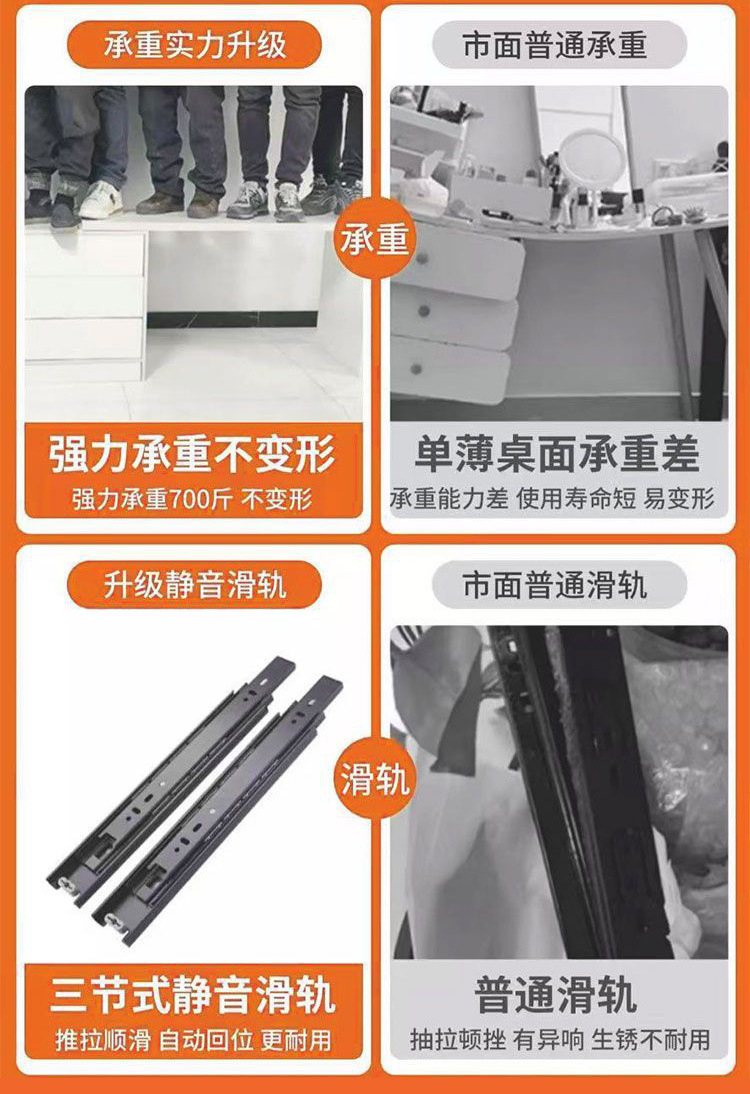 承重实力升级

市面普通承重

承重

强力承重不变形
强力承重700斤 不变形

单薄桌面承重差
承重能力差 使用寿命短 易变形

升级静音滑轨

市面普通滑轨

滑轨

三节式静音滑轨
推拉顺滑 自动回位 更耐用

普通滑轨
抽拉顿挫 有异响 生锈不耐用