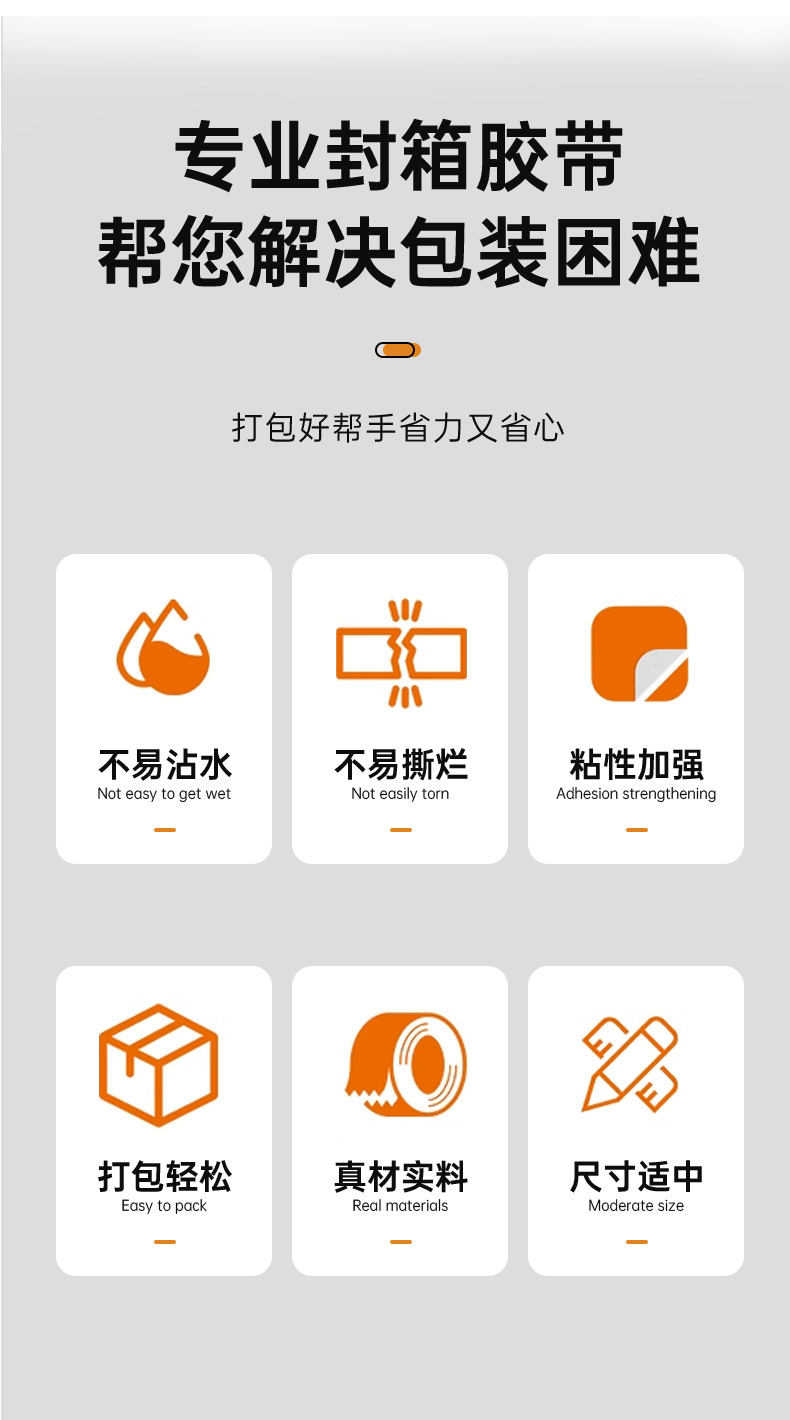 专业封箱胶带
帮您解决包装困难

打包好帮手省力又省心

不易沾水
Not easy to get wet

不易撕烂
Not easily torn

粘性加强
Adhesion strengthening

打包轻松
Easy to pack

真材实料
Real materials

尺寸适中
Moderate size