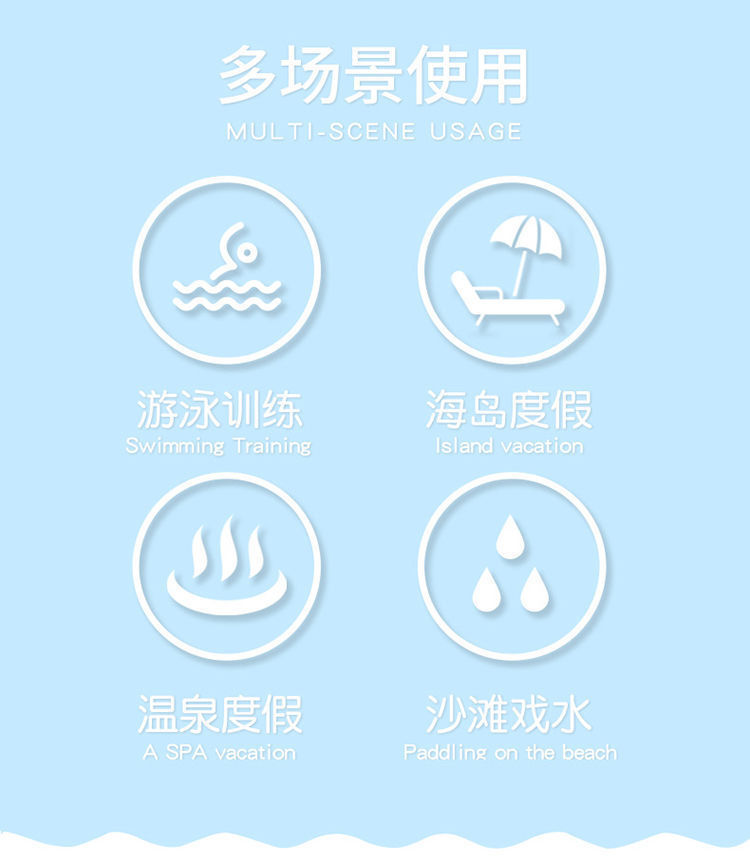 多场景使用
MULTI-SCENE USAGE

游泳训练
Swimming Training

海岛度假
Island vacation

温泉度假
A SPA vacation

沙滩戏水
Paddling on the beach