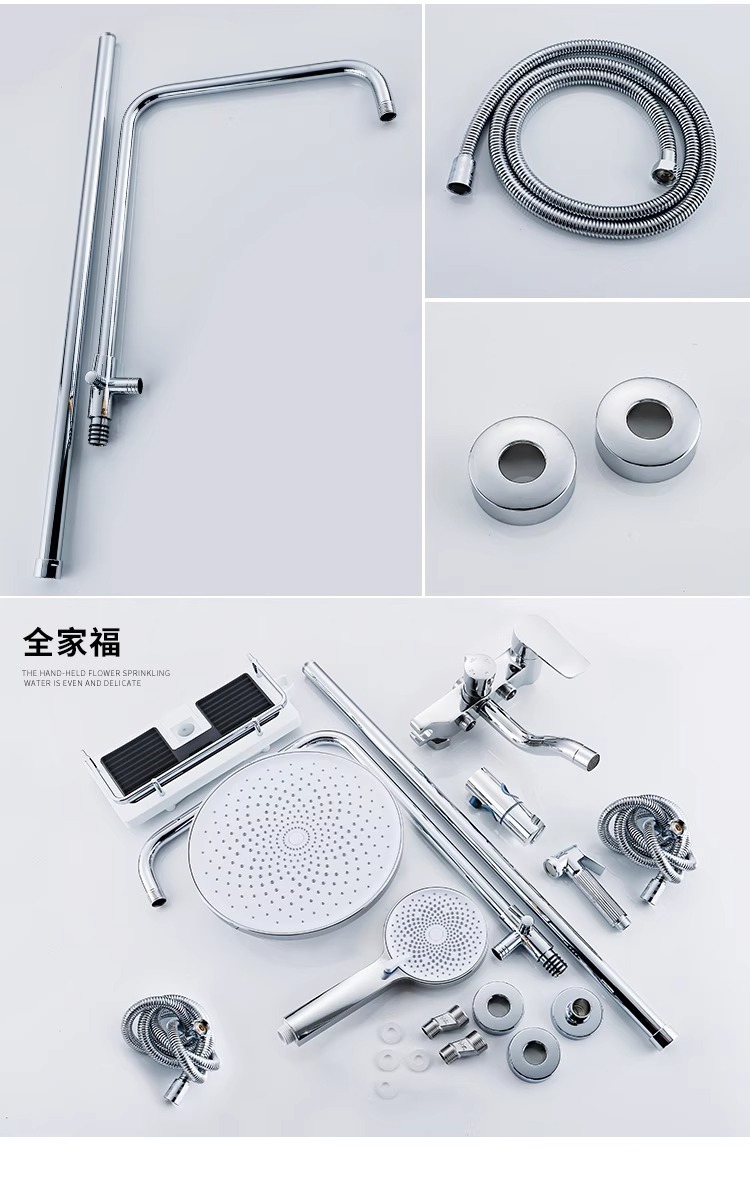 全家福

THE HAND-HELD FLOWER SPRINKLING WATER IS EVEN AND DELICATE