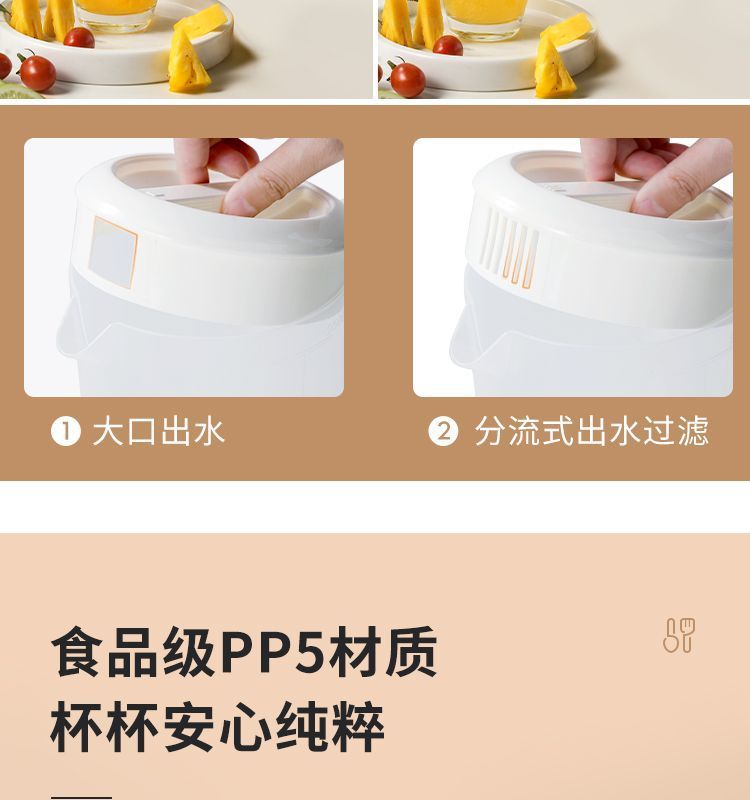 ① 大口出水

② 分流式出水过滤

食品级PP5材质
杯杯安心纯粹