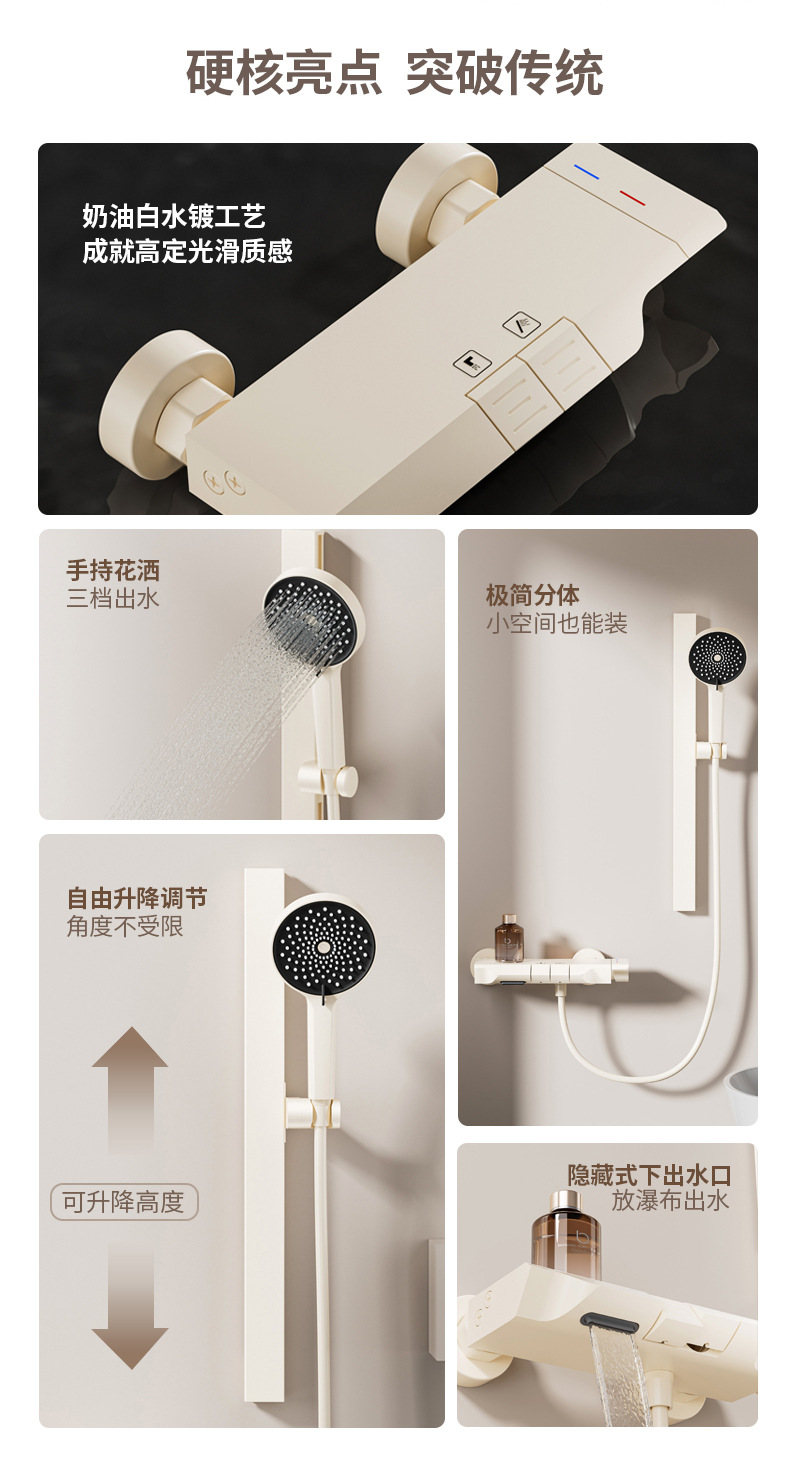 硬核亮点 突破传统

奶油白水镀工艺
成就高定光滑质感

手持花洒
三档出水

极简分体
小空间也能装

自由升降调节
角度不受限

可升降高度

隐藏式下出水口
放瀑布出水