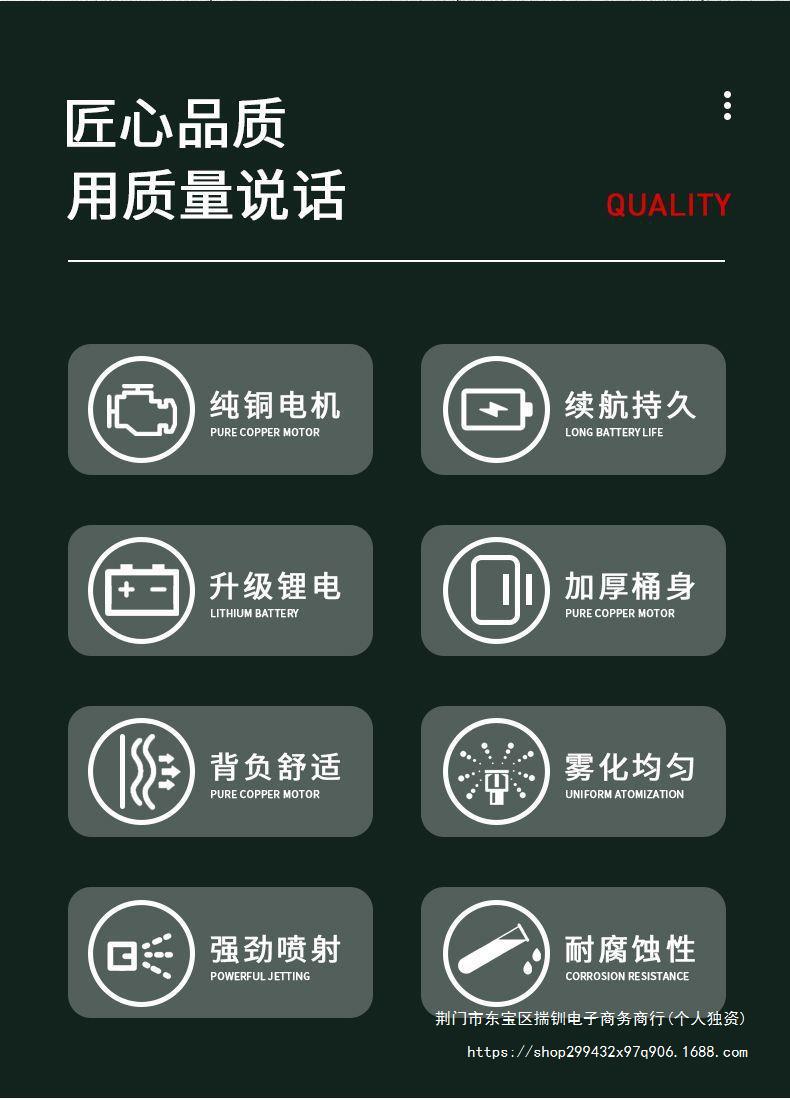 匠心品质
用质量说话

QUALITY

纯铜电机
PURE COPPER MOTOR

续航持久
LONG BATTERY LIFE

升级锂电
LITHIUM BATTERY

加厚桶身
PURE COPPER MOTOR

背负舒适
PURE COPPER MOTOR

雾化均匀
UNIFORM ATOMIZATION

强劲喷射
POWERFUL JETTING

耐腐蚀性
CORROSION RESISTANCE

荆门市东宝区揣钏电子商务商行(个人独资)
https://shop299432x97q906.1688.com