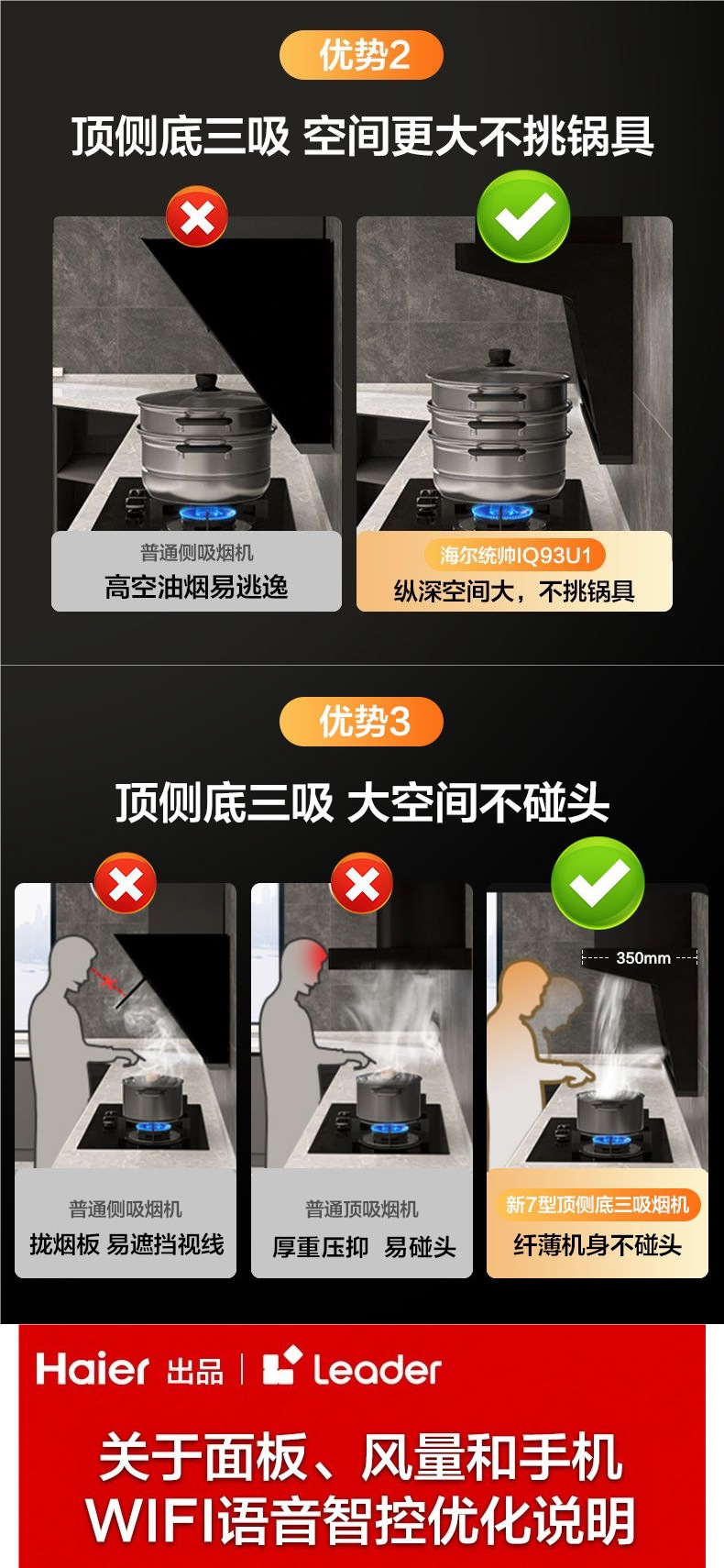 优势2

顶侧底三吸 空间更大不挑锅具

普通侧吸烟机
高空油烟易逃逸

海尔统帅IQ93U1
纵深空间大，不挑锅具

优势3

顶侧底三吸 大空间不碰头

350mm

普通侧吸烟机
拢烟板 易遮挡视线

普通顶吸烟机
厚重压抑 易碰头

新7型顶侧底三吸烟机
纤薄机身不碰头

Haier 出品 | Leader

关于面板、风量和手机
WIFI语音智控优化说明