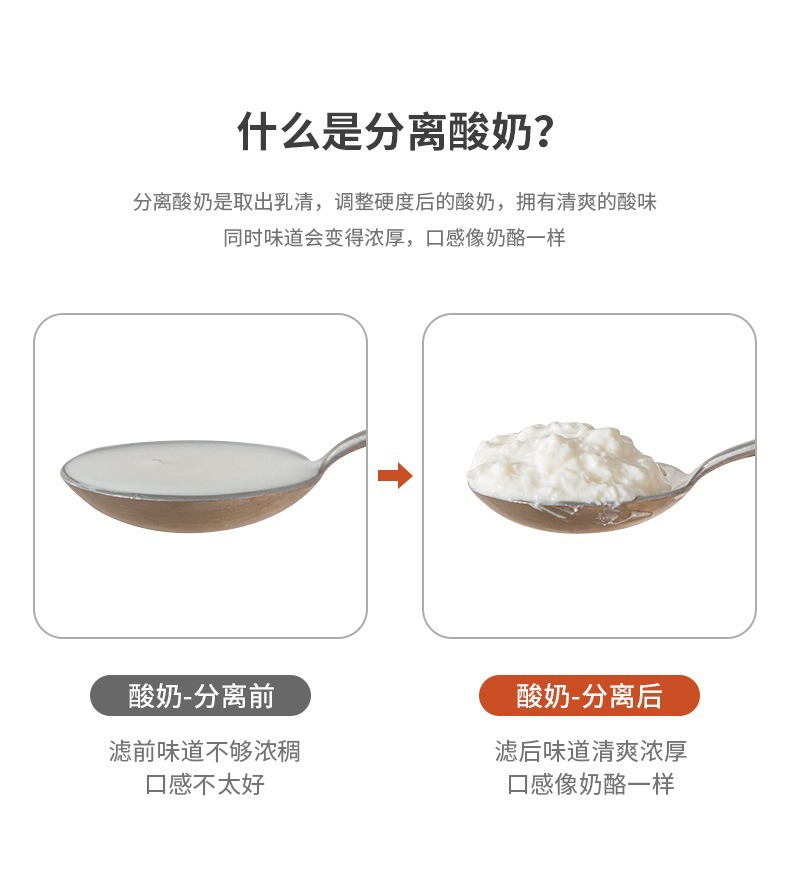 什么是分离酸奶?

分离酸奶是取出乳清，调整硬度后的酸奶，拥有清爽的酸味
同时味道会变得浓厚，口感像奶酪一样

酸奶-分离前

滤前味道不够浓稠
口感不太好

酸奶-分离后

滤后味道清爽浓厚
口感像奶酪一样