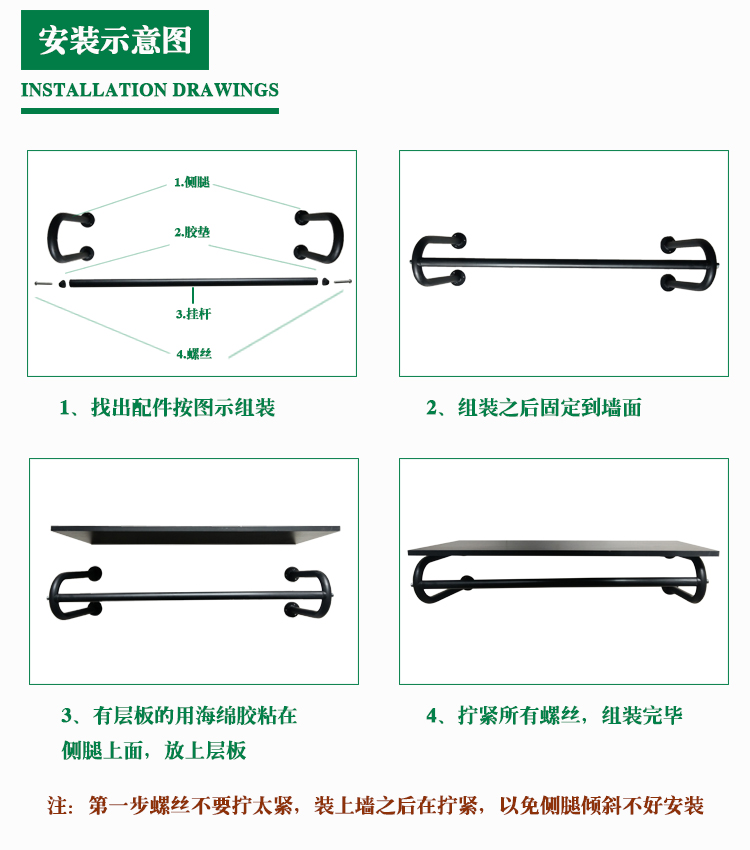 安装示意图

INSTALLATION DRAWINGS

1.侧腿

2.胶垫

3.挂杆

4.螺丝

1、找出配件按图示组装

2、组装之后固定到墙面

3、有层板的用海绵胶粘在侧腿上面，放上层板

4、拧紧所有螺丝，组装完毕

注：第一步螺丝不要拧太紧，装上墙之后在拧紧，以免侧腿倾斜不好安装