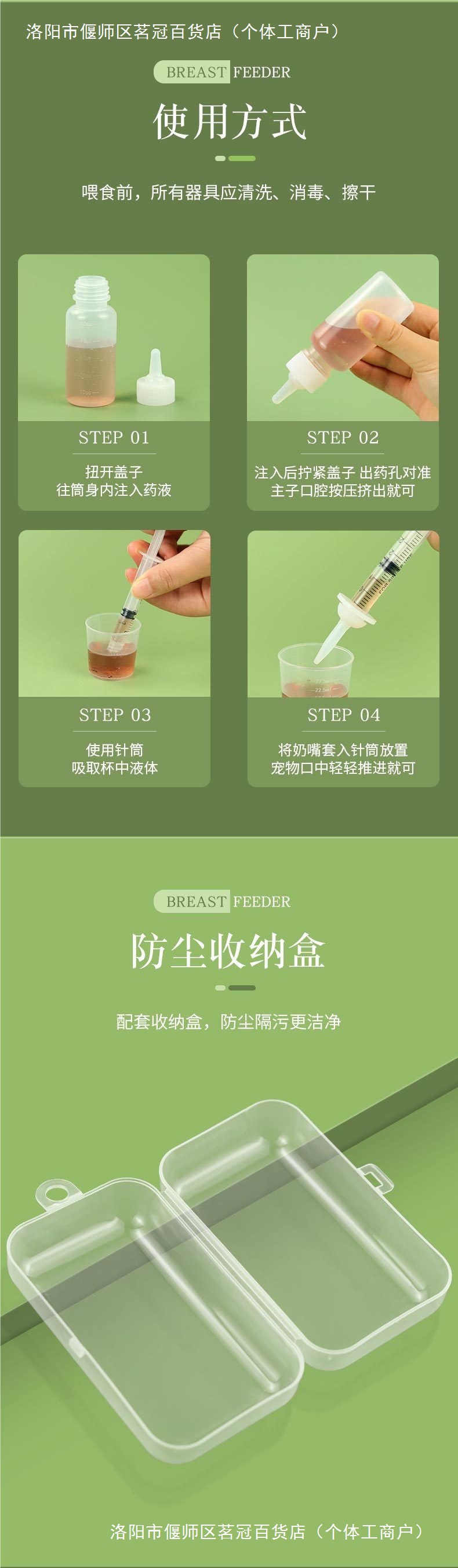 洛阳市偃师区茗冠百货店（个体工商户）

BREAST FEEDER

使用方式

喂食前，所有器具应清洗、消毒、擦干

STEP 01

扭开盖子
往筒身内注入药液

STEP 02

注入后拧紧盖子 出药孔对准
主子口腔按压挤出就可

STEP 03

使用针筒
吸取杯中液体

STEP 04

将奶嘴套入针筒放置
宠物口中轻轻推进就可

BREAST FEEDER

防尘收纳盒

配套收纳盒，防尘隔污更洁净

洛阳市偃师区茗冠百货店（个体工商户）