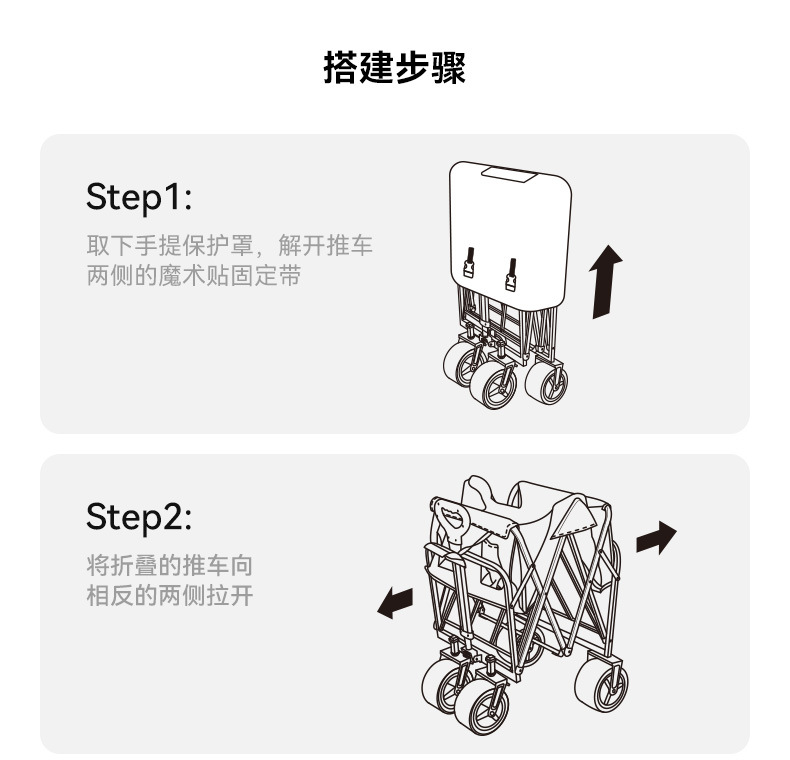 搭建步骤

Step1:
取下手提保护罩，解开推车两侧的魔术贴固定带

Step2:
将折叠的推车向相反的两侧拉开