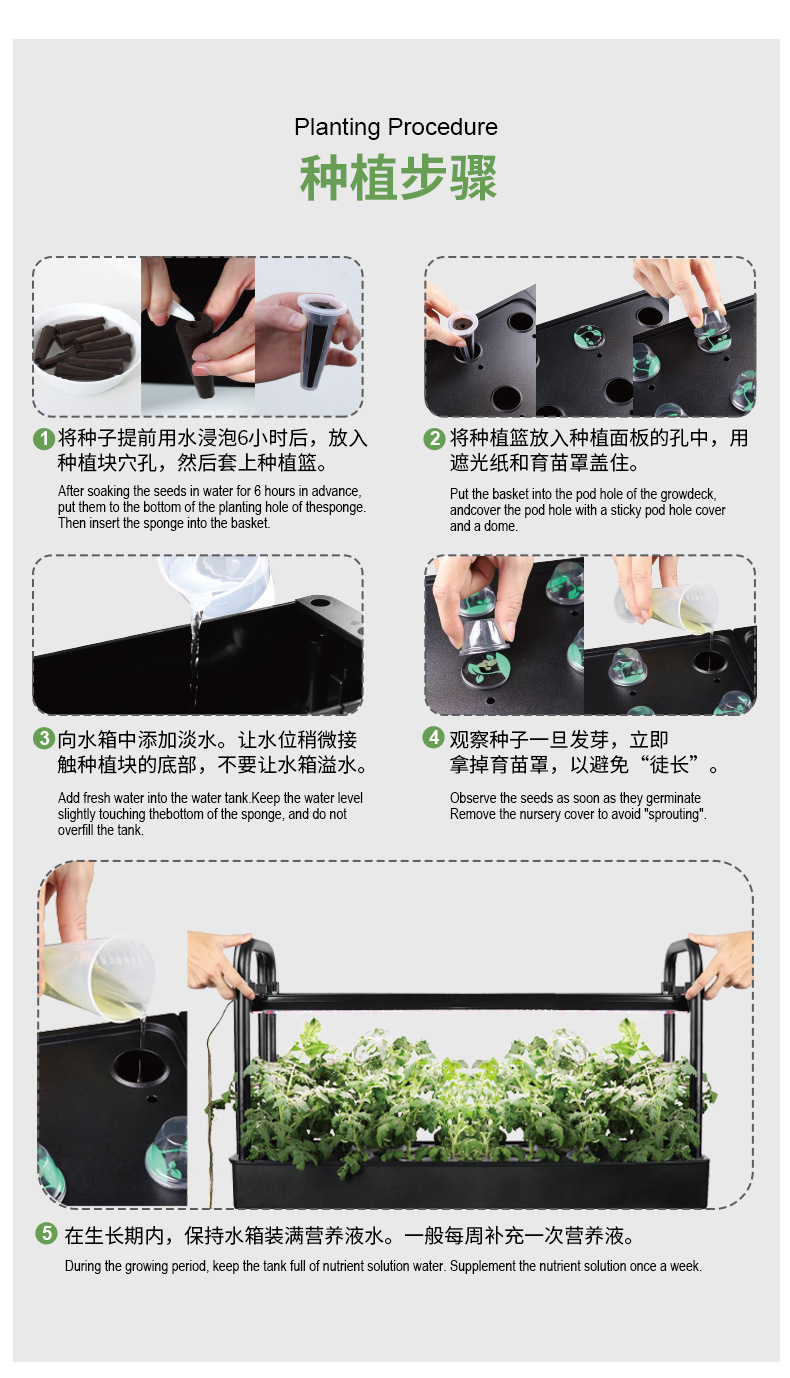 Planting Procedure
种植步骤

1 将种子提前用水浸泡6小时后，放入种植块穴孔，然后套上种植篮。

After soaking the seeds in water for 6 hours in advance, put them to the bottom of the planting hole of thesponge. Then insert the sponge into the basket.

2 将种植篮放入种植面板的孔中，用遮光纸和育苗罩盖住。

Put the basket into the pod hole of the growdeck, andcover the pod hole with a sticky pod hole cover and a dome.

3 向水箱中添加淡水。让水位稍微接触种植块的底部，不要让水箱溢水。

Add fresh water into the water tank.Keep the water level slightly touching thebottom of the sponge, and do not overfill the tank.

4 观察种子一旦发芽，立即拿掉育苗罩，以避免“徒长”。

Observe the seeds as soon as they germinate Remove the nursery cover to avoid "sprouting".

5 在生长期内，保持水箱装满营养液水。一般每周补充一次营养液。

During the growing period, keep the tank full of nutrient solution water. Supplement the nutrient solution once a week.