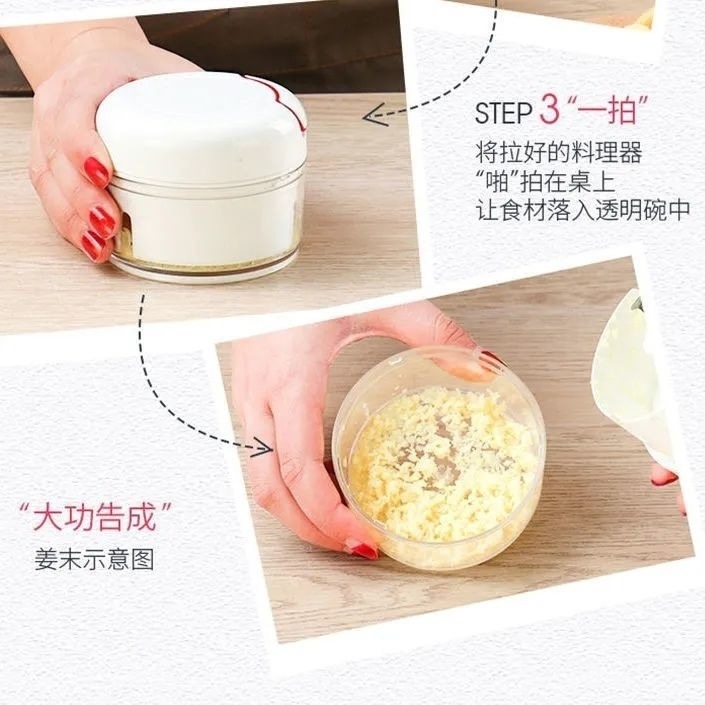 STEP 3 “一拍”
将拉好的料理器
“啪”拍在桌上
让食材落入透明碗中

“大功告成”
姜末示意图