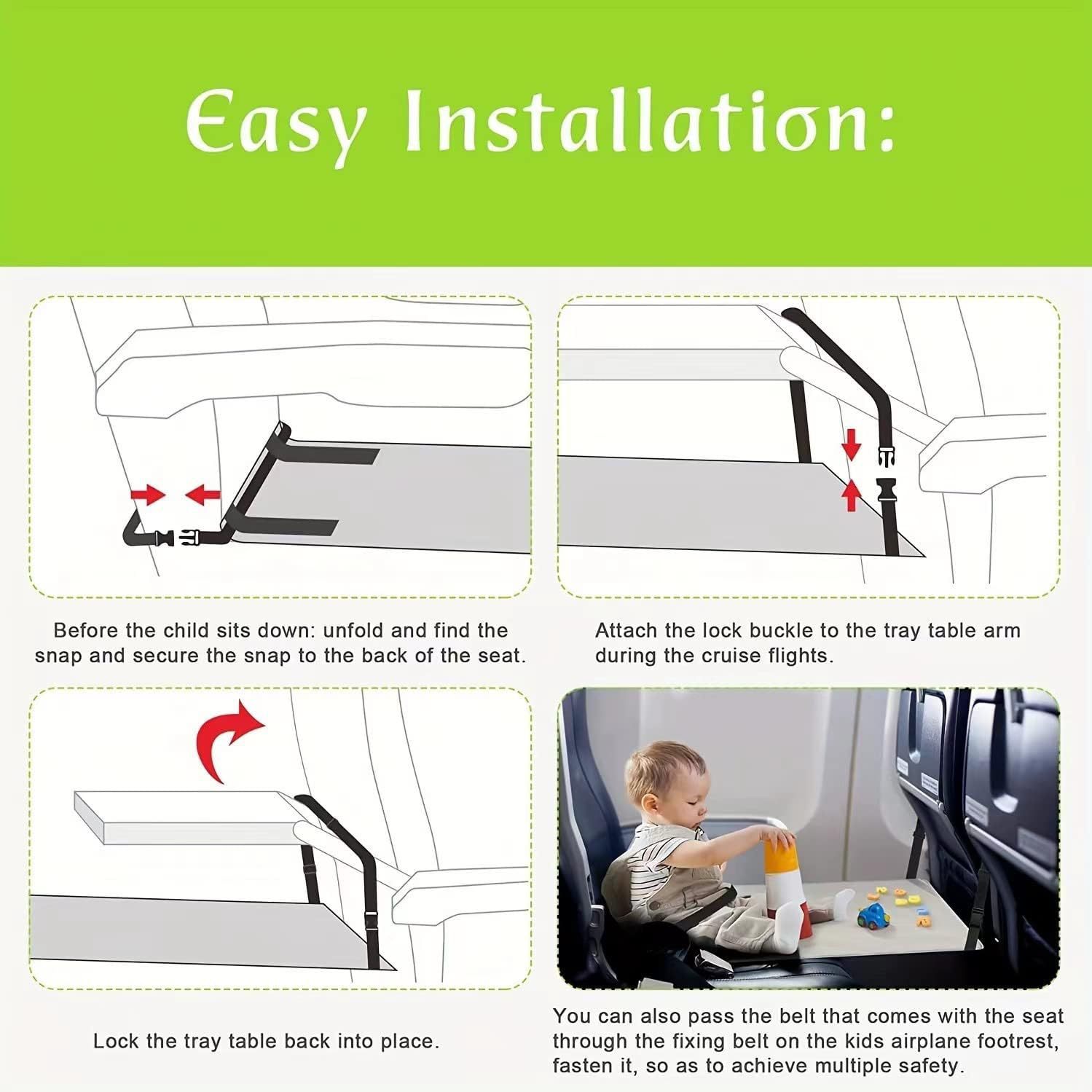 Easy Installation:

Before the child sits down: unfold and find the snap and secure the snap to the back of the seat.

Attach the lock buckle to the tray table arm during the cruise flights.

Lock the tray table back into place.

You can also pass the belt that comes with the seat through the fixing belt on the kids airplane footrest, fasten it, so as to achieve multiple safety.