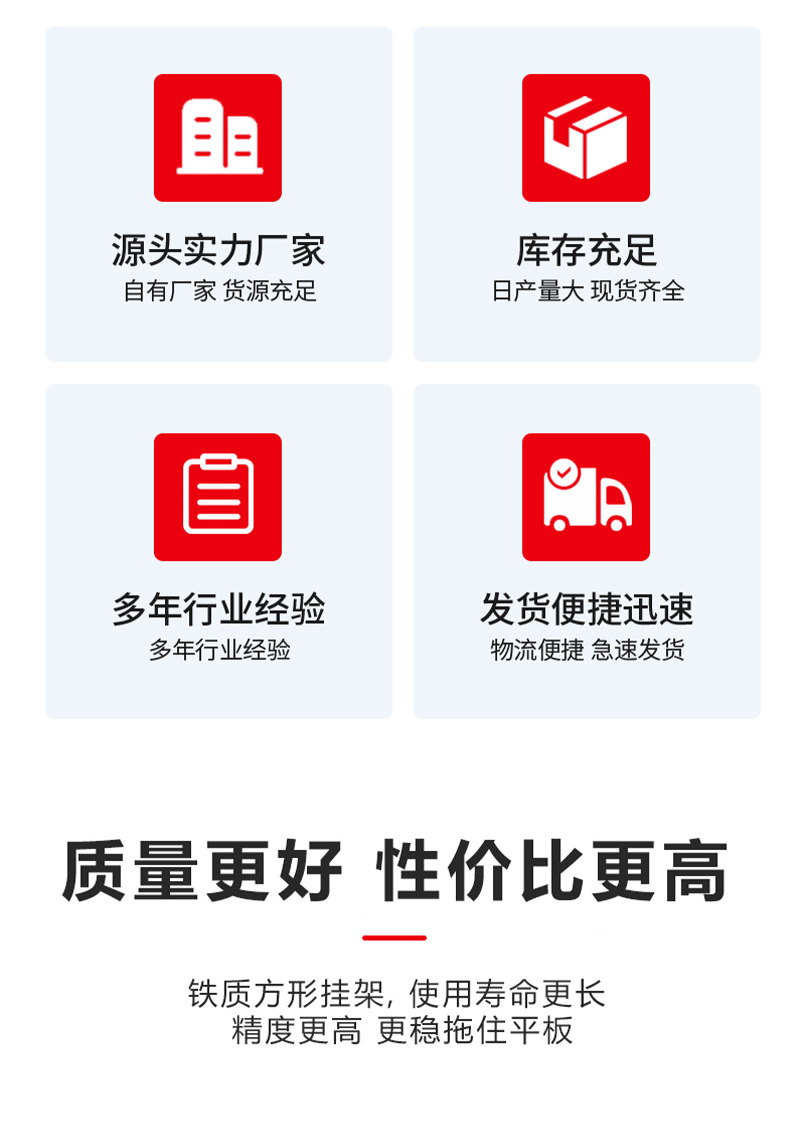 源头实力厂家
自有厂家 货源充足

库存充足
日产量大 现货齐全

多年行业经验
多年行业经验

发货便捷迅速
物流便捷 急速发货

质量更好 性价比更高

铁质方形挂架，使用寿命更长
精度更高 更稳拖住平板