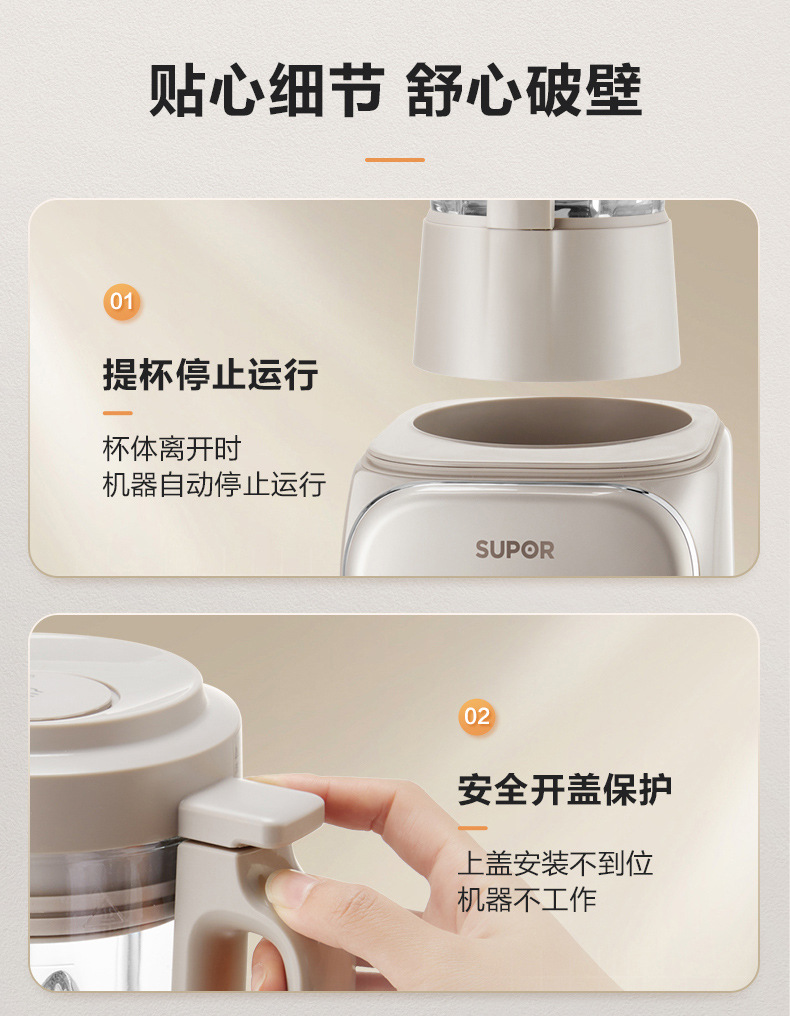 贴心细节 舒心破壁

01

提杯停止运行

杯体离开时
机器自动停止运行

SUPOR

02

安全开盖保护

上盖安装不到位
机器不工作