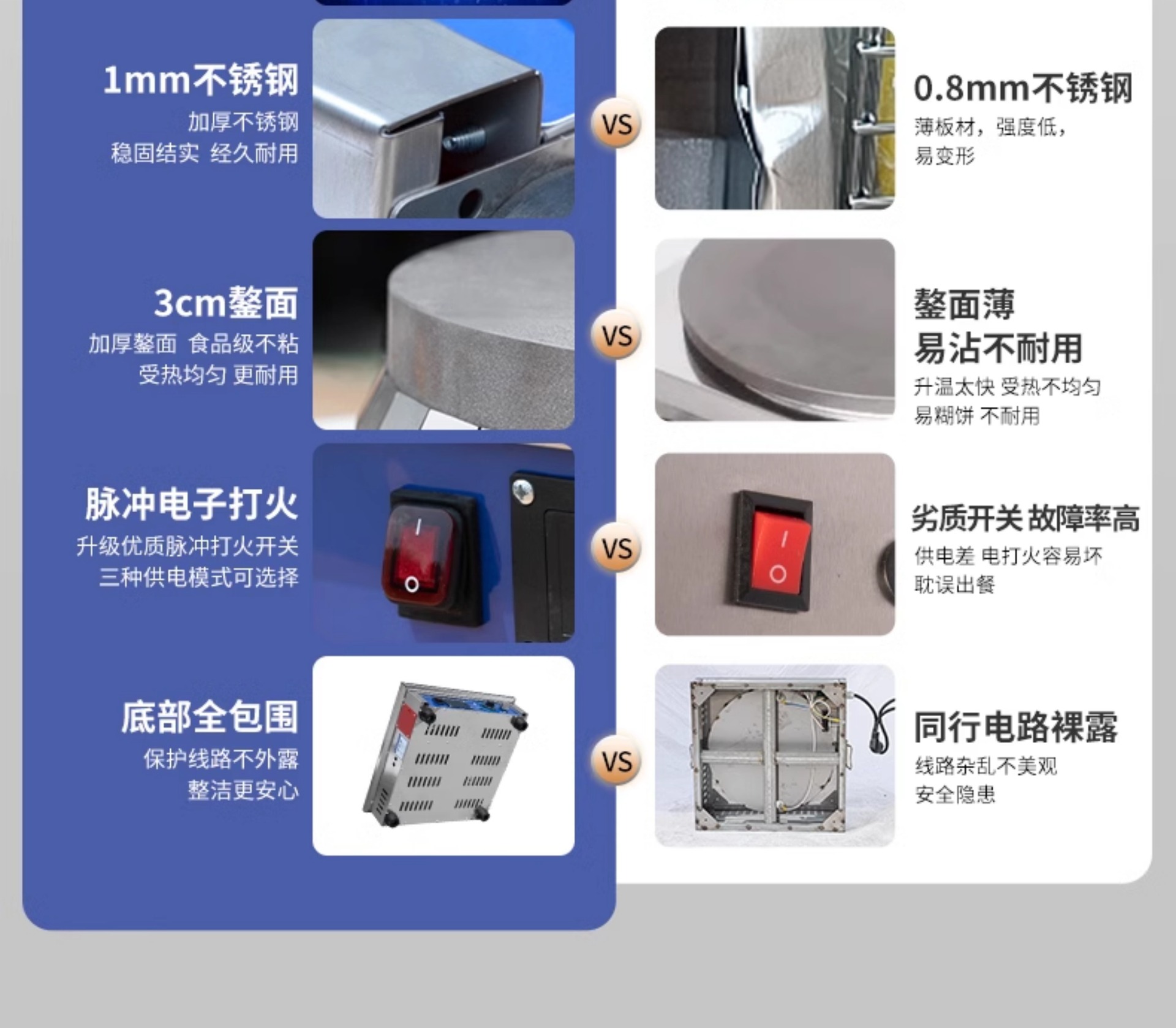 1mm不锈钢
加厚不锈钢
稳固结实 经久耐用

VS

0.8mm不锈钢
薄板材，强度低，
易变形

3cm鏊面
加厚鏊面 食品级不粘
受热均匀 更耐用

VS

鏊面薄
易沾不耐用
升温太快 受热不均匀
易糊饼 不耐用

脉冲电子打火
升级优质脉冲打火开关
三种供电模式可选择

VS

劣质开关 故障率高
供电差 电打火容易坏
耽误出餐

底部全包围
保护线路不外露
整洁更安心

VS

同行电路裸露
线路杂乱不美观
安全隐患