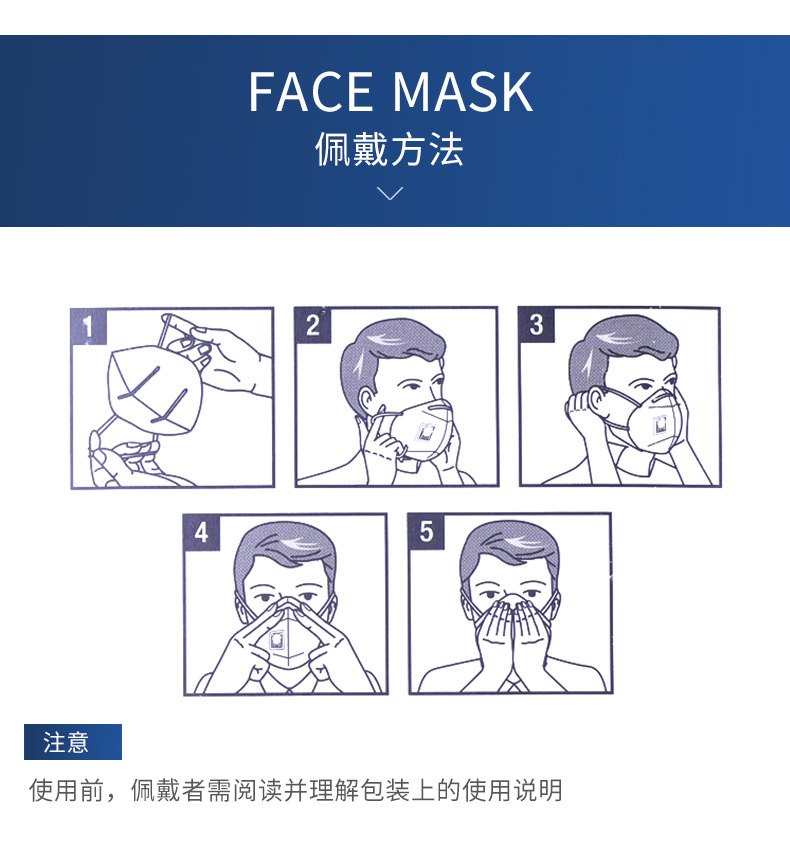 FACE MASK
佩戴方法

1

2

3

4

5

注意

使用前，佩戴者需阅读并理解包装上的使用说明