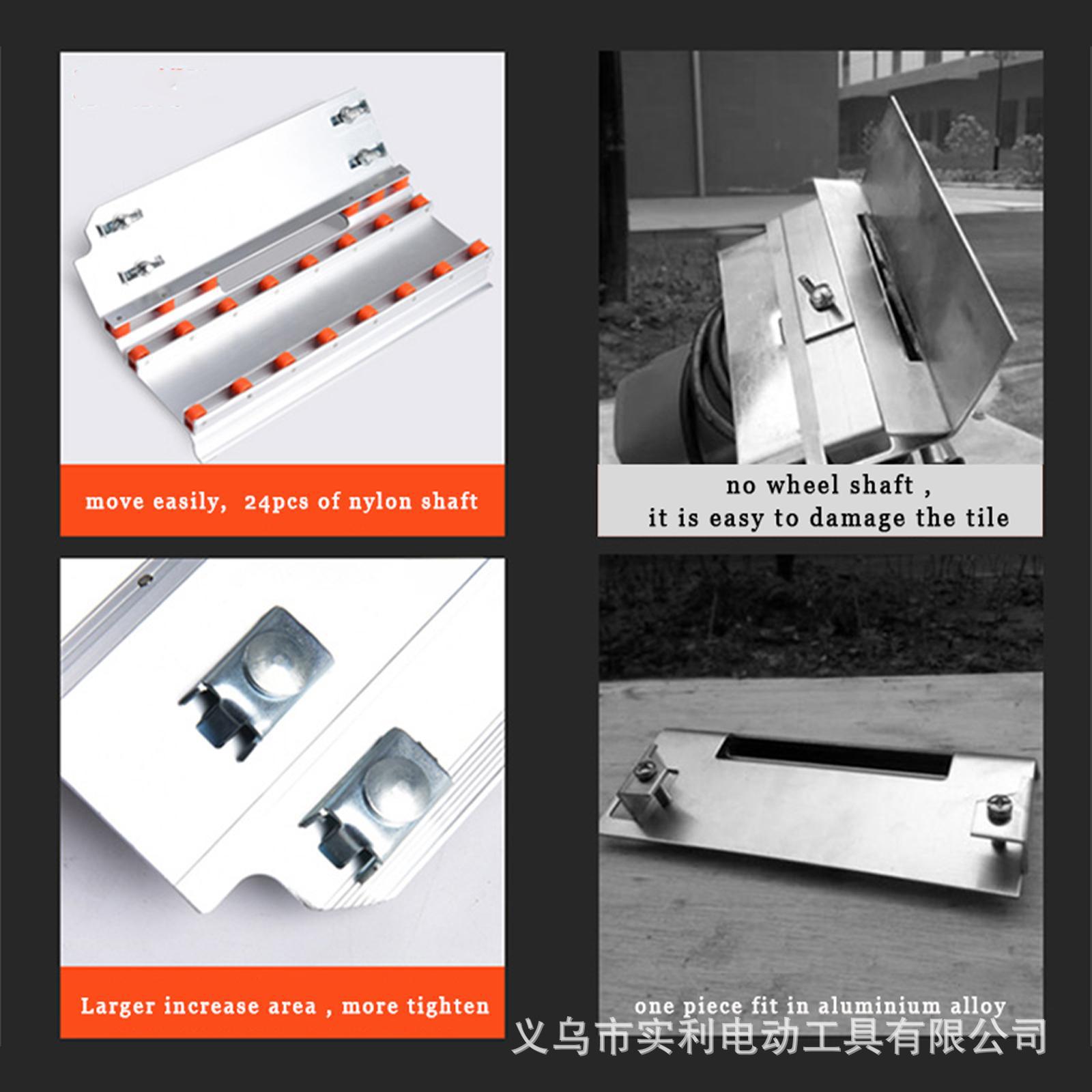 move easily, 24pcs of nylon shaft

no wheel shaft ,
it is easy to damage the tile

Larger increase area , more tighten

one piece fit in aluminium alloy

义乌市实利电动工具有限公司