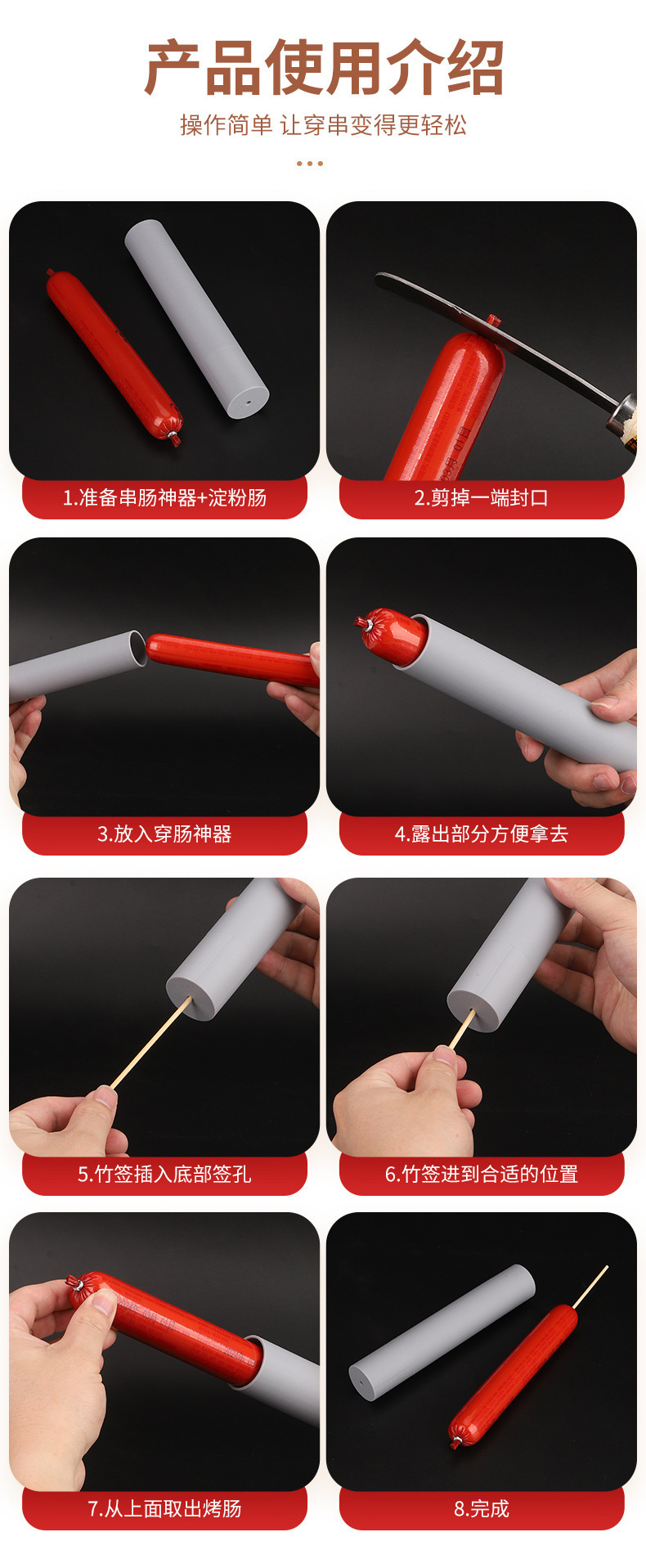 产品使用介绍

操作简单 让穿串变得更轻松

1.准备串肠神器+淀粉肠

2.剪掉一端封口

3.放入穿肠神器

4.露出部分方便拿去

5.竹签插入底部签孔

6.竹签进到合适的位置

7.从上面取出烤肠

8.完成