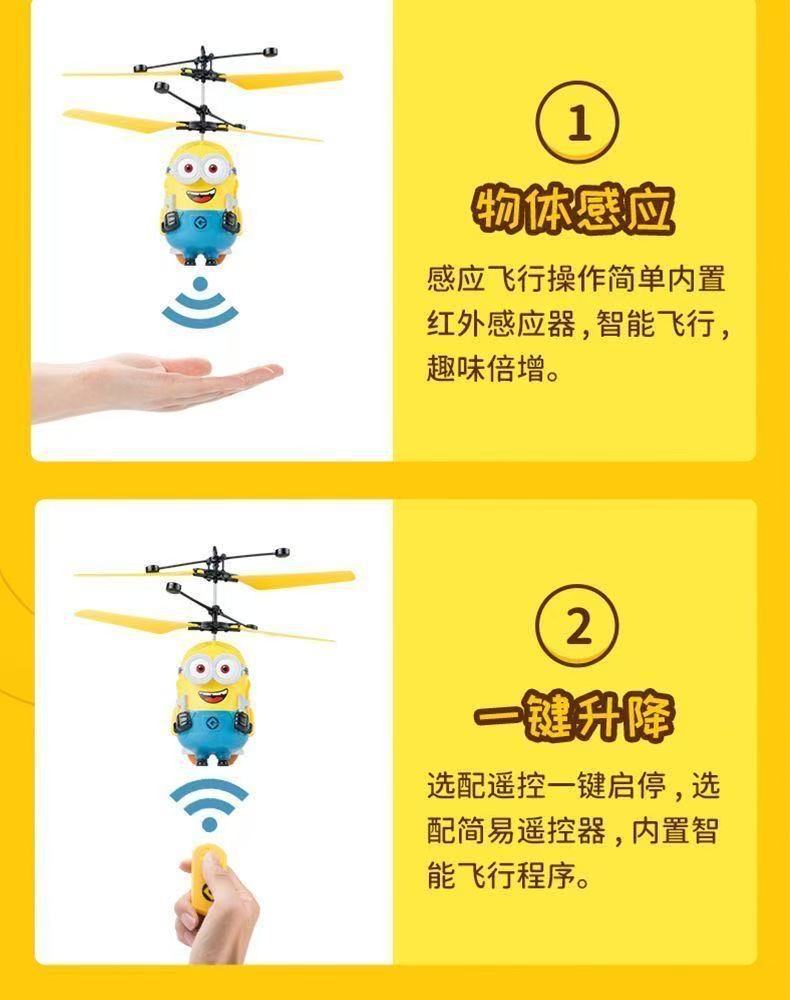 1

物体感应

感应飞行操作简单内置红外感应器，智能飞行，趣味倍增。

2

一键升降

选配遥控一键启停，选配简易遥控器，内置智能飞行程序。