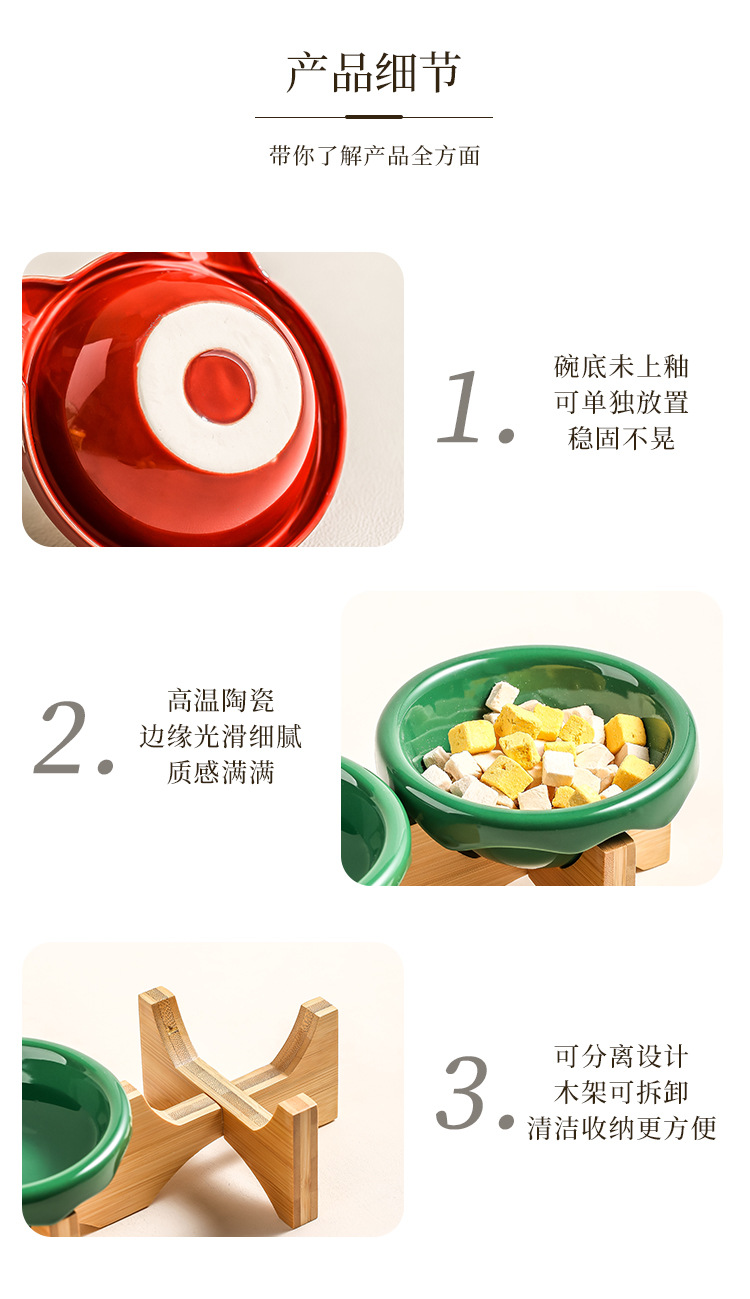 产品细节

带你了解产品全方面

1.

碗底未上釉
可单独放置
稳固不晃

2.

高温陶瓷
边缘光滑细腻
质感满满

3.

可分离设计
木架可拆卸
清洁收纳更方便