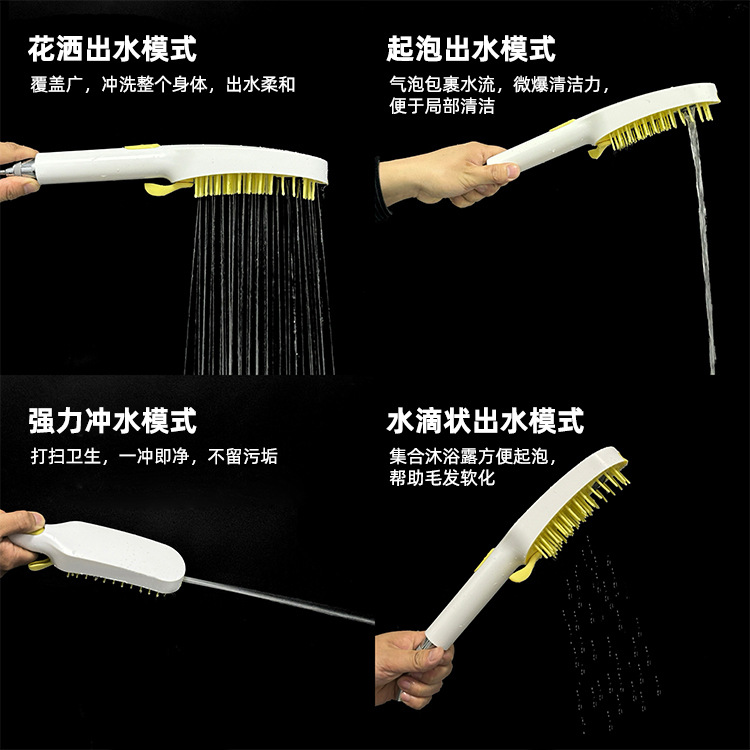 花洒出水模式
覆盖广，冲洗整个身体，出水柔和

起泡出水模式
气泡包裹水流，微爆清洁力，便于局部清洁

强力冲水模式
打扫卫生，一冲即净，不留污垢

水滴状出水模式
集合沐浴露方便起泡，帮助毛发软化