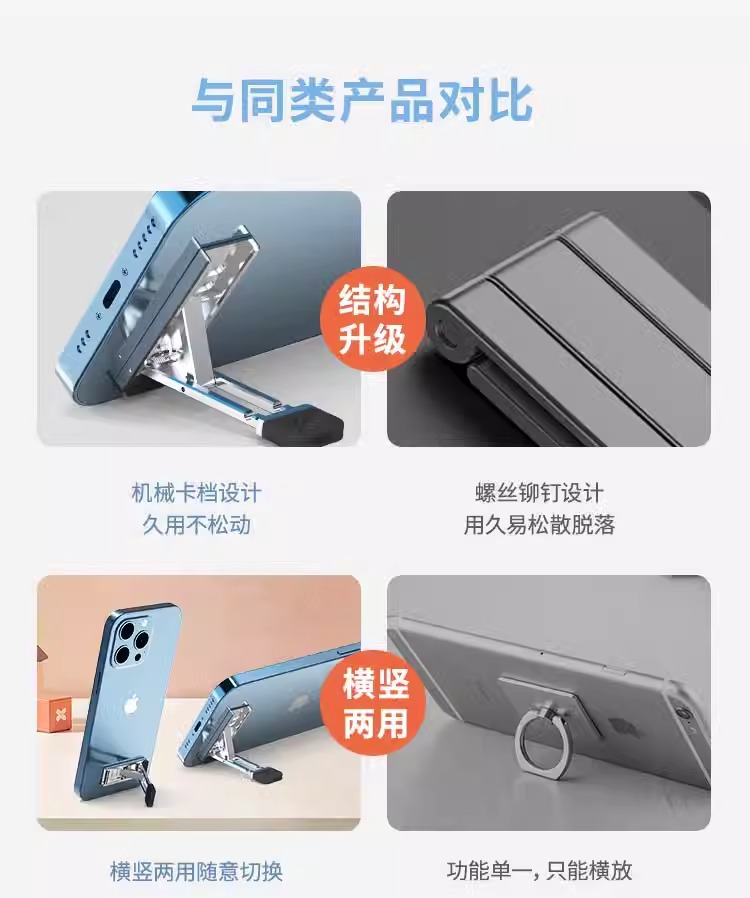 与同类产品对比

结构升级

机械卡档设计
久用不松动

螺丝铆钉设计
用久易松散脱落

横竖两用

横竖两用随意切换

功能单一，只能横放