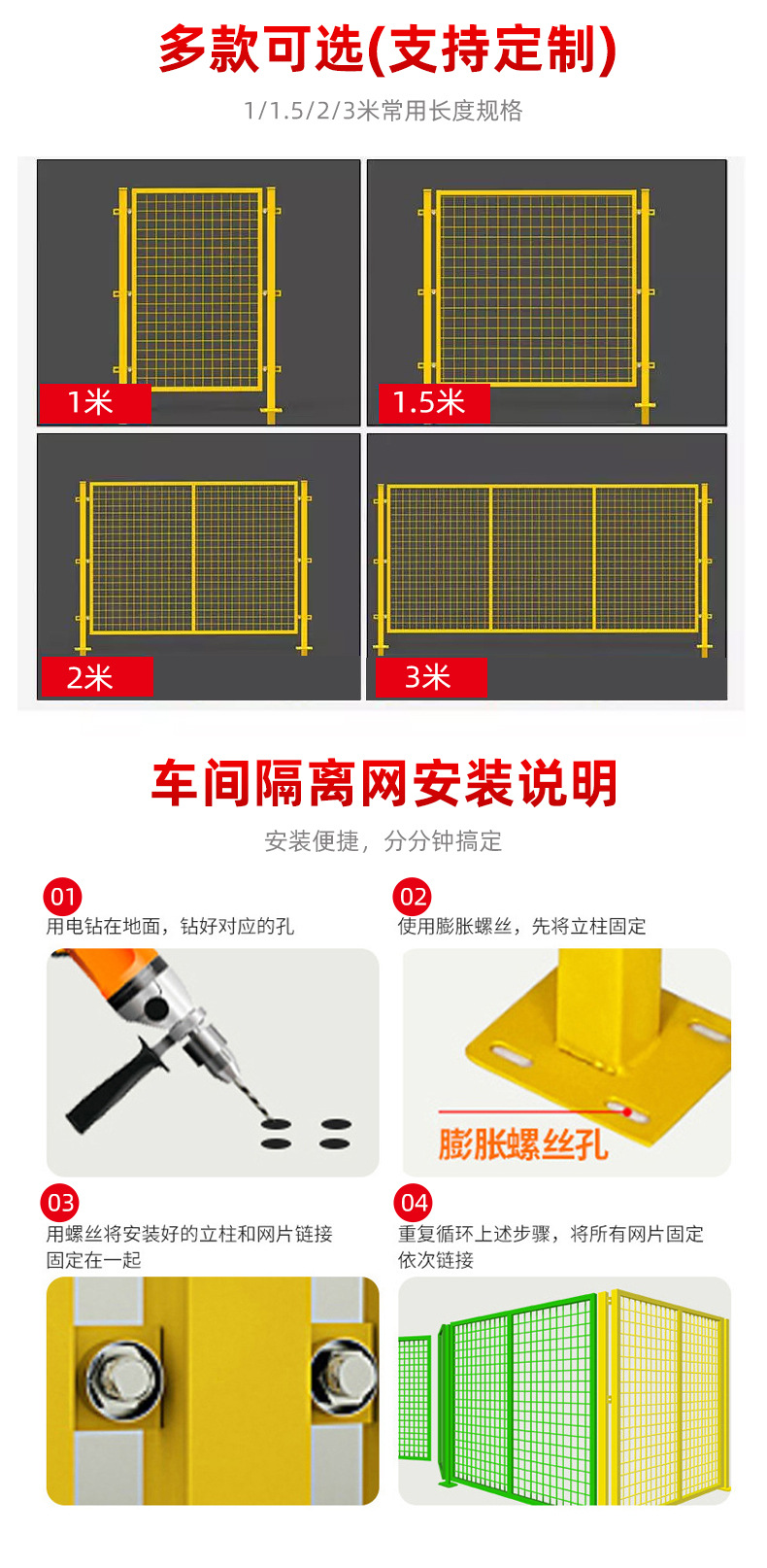 多款可选(支持定制)

1/1.5/2/3米常用长度规格

1米

1.5米

2米

3米

车间隔离网安装说明

安装便捷，分分钟搞定

01
用电钻在地面，钻好对应的孔

02
使用膨胀螺丝，先将立柱固定

膨胀螺丝孔

03
用螺丝将安装好的立柱和网片链接固定在一起

04
重复循环上述步骤，将所有网片固定依次链接