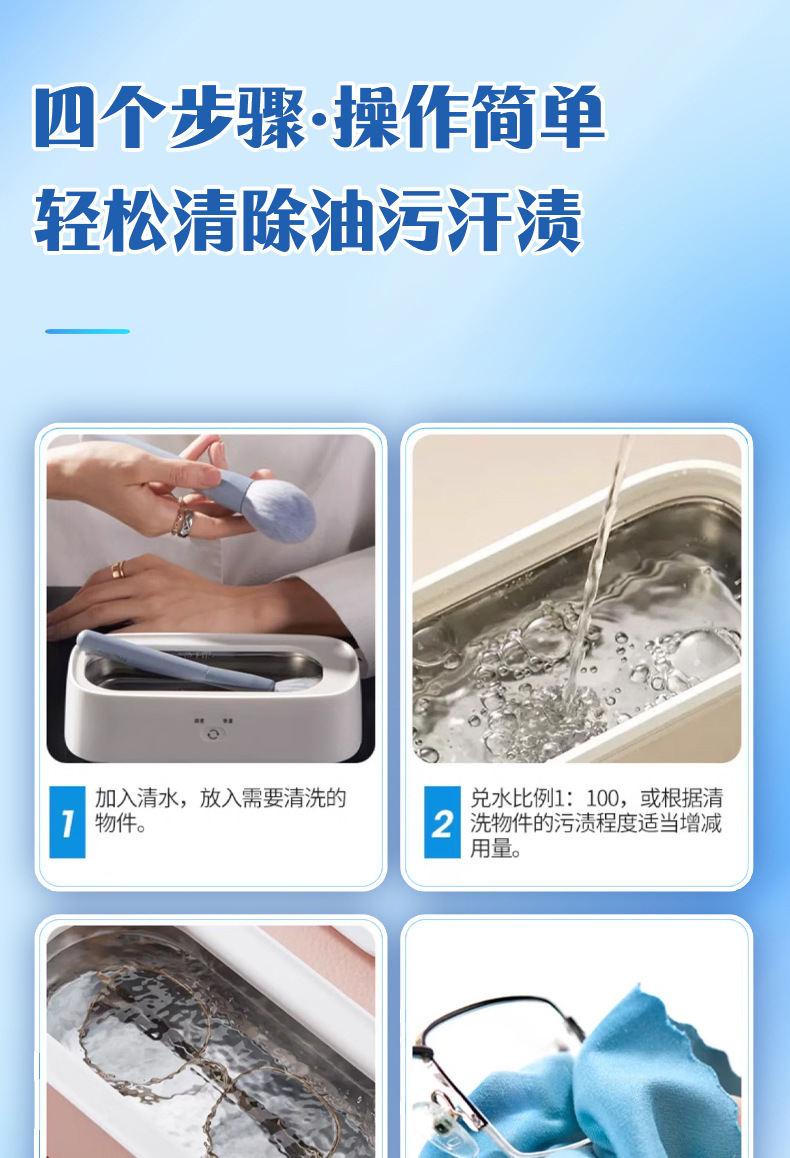 四个步骤·操作简单
轻松清除油污汗渍

1 加入清水，放入需要清洗的物件。

2 兑水比例1：100，或根据清洗物件的污渍程度适当增减用量。