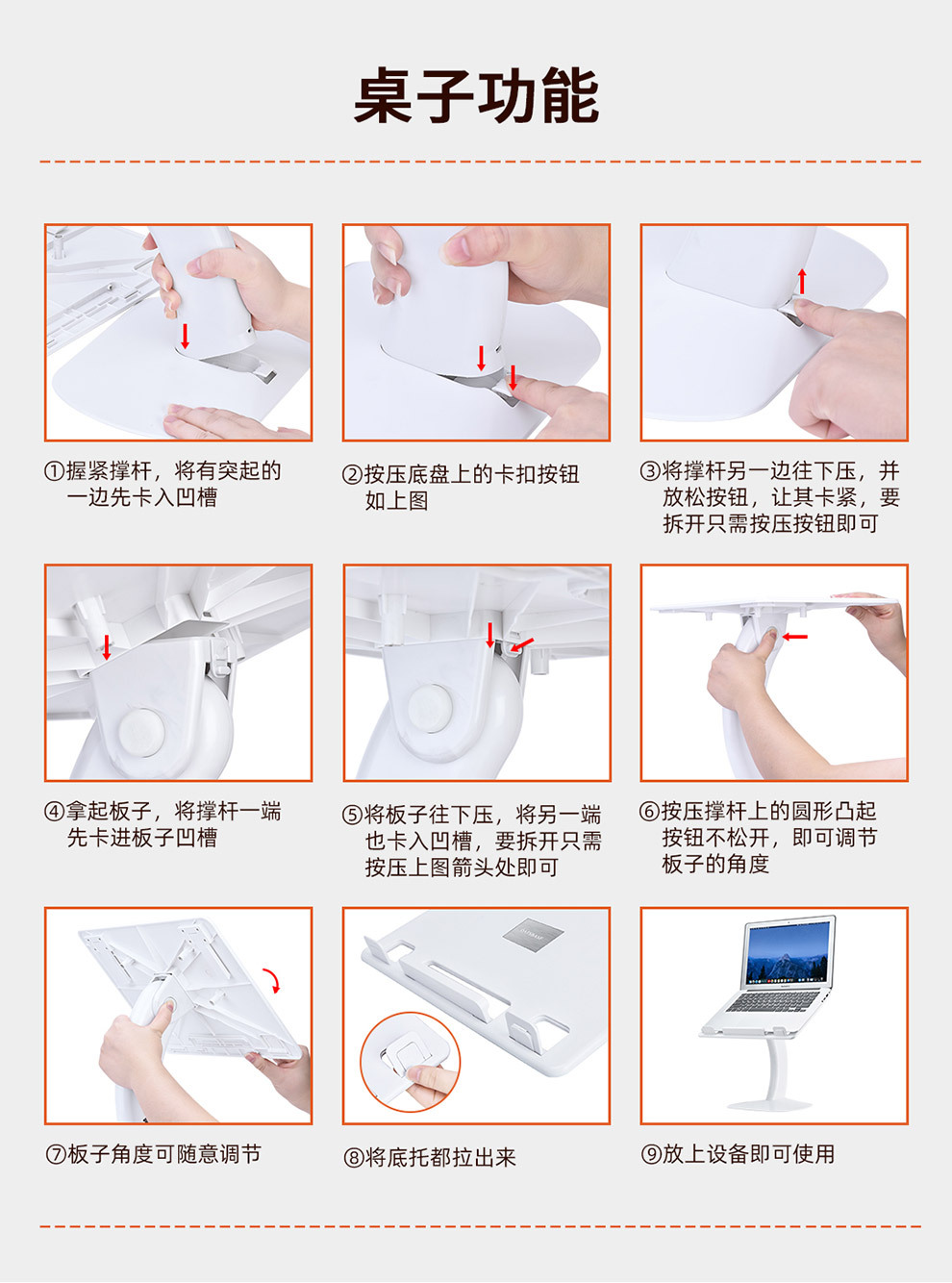 桌子功能

①握紧撑杆，将有突起的一边先卡入凹槽

②按压底盘上的卡扣按钮如上图

③将撑杆另一边往下压，并放松按钮，让其卡紧，要拆开只需按压按钮即可

④拿起板子，将撑杆一端先卡进板子凹槽

⑤将板子往下压，将另一端也卡入凹槽，要拆开只需按压上图箭头处即可

⑥按压撑杆上的圆形凸起按钮不松开，即可调节板子的角度

⑦板子角度可随意调节

⑧将底托都拉出来

⑨放上设备即可使用