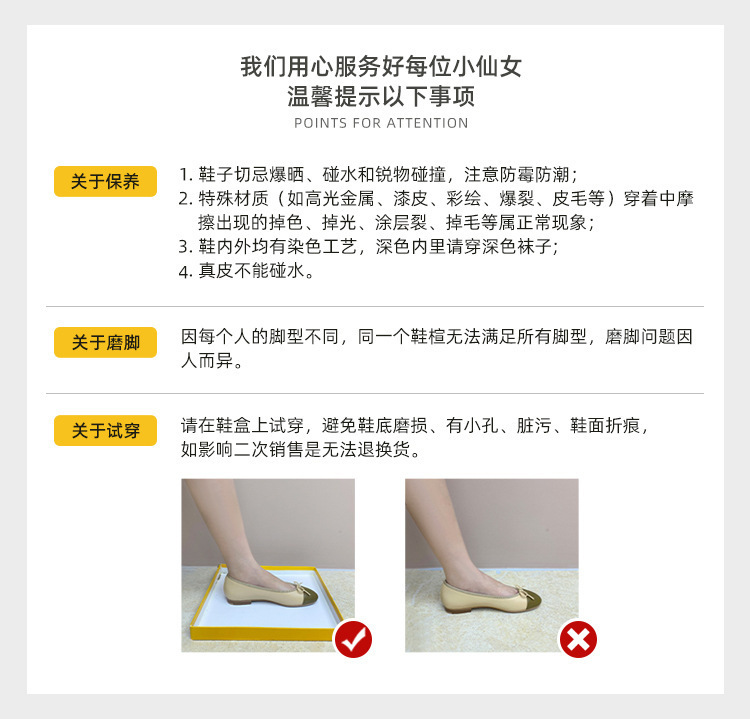 我们用心服务好每位小仙女
温馨提示以下事项
POINTS FOR ATTENTION

关于保养

1. 鞋子切忌爆晒、碰水和锐物碰撞，注意防霉防潮；
2. 特殊材质（如高光金属、漆皮、彩绘、爆裂、皮毛等）穿着中摩擦出现的掉色、掉光、涂层裂、掉毛等属正常现象；
3. 鞋内外均有染色工艺，深色内里请穿深色袜子；
4. 真皮不能碰水。

关于磨脚

因每个人的脚型不同，同一个鞋楦无法满足所有脚型，磨脚问题因人而异。

关于试穿

请在鞋盒上试穿，避免鞋底磨损、有小孔、脏污、鞋面折痕，如影响二次销售是无法退换货。