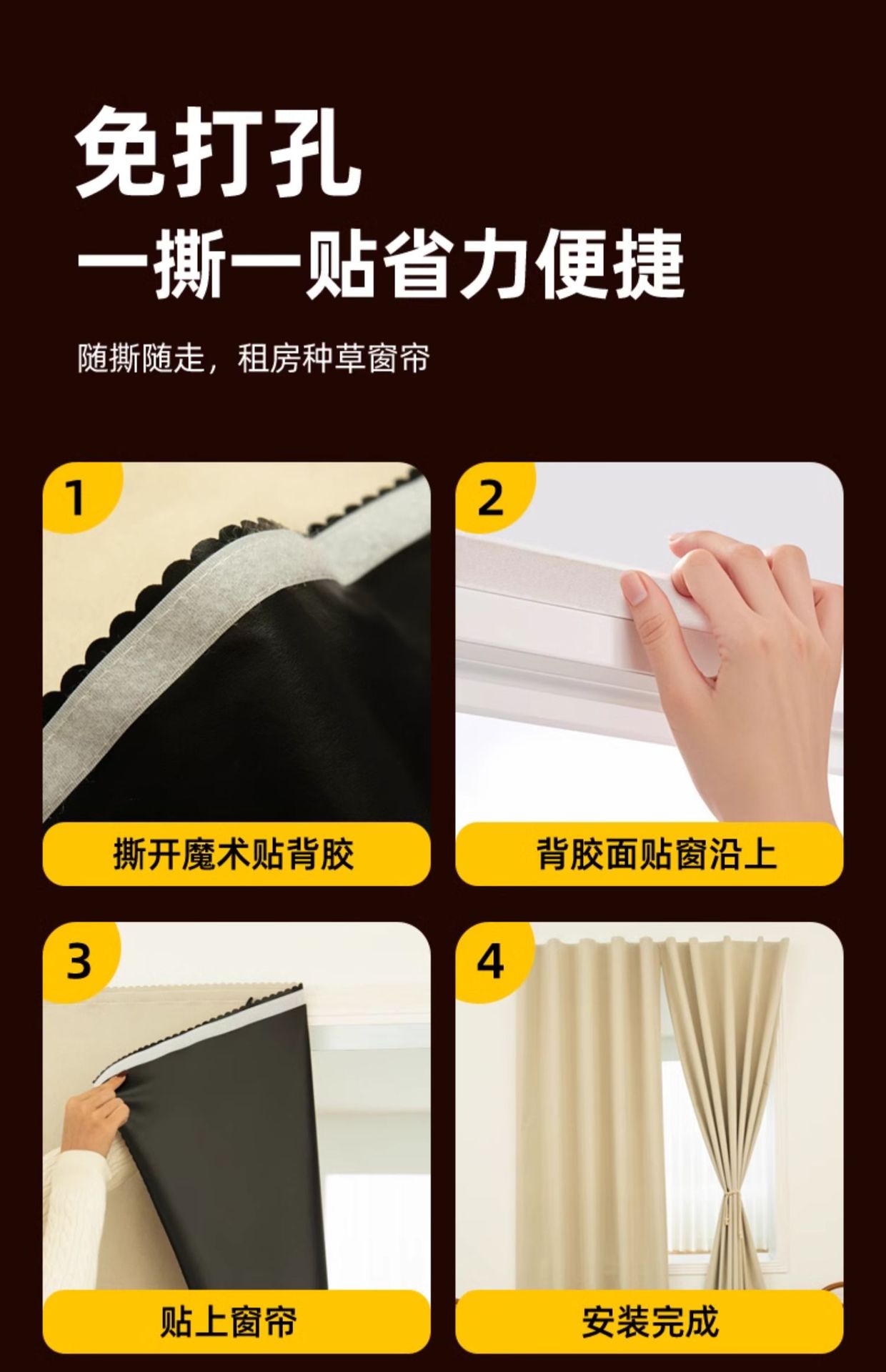 免打孔
一撕一贴省力便捷

随撕随走，租房种草窗帘

1
撕开魔术贴背胶

2
背胶面贴窗沿上

3
贴上窗帘

4
安装完成