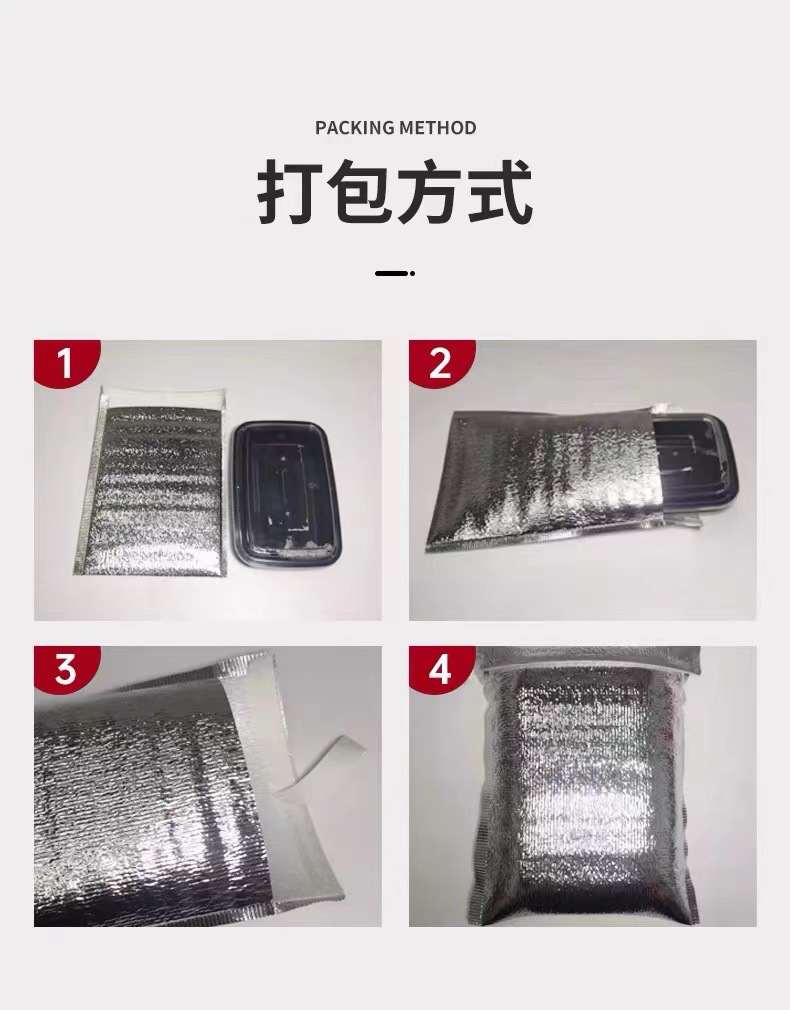 PACKING METHOD

打包方式

1

2

3

4