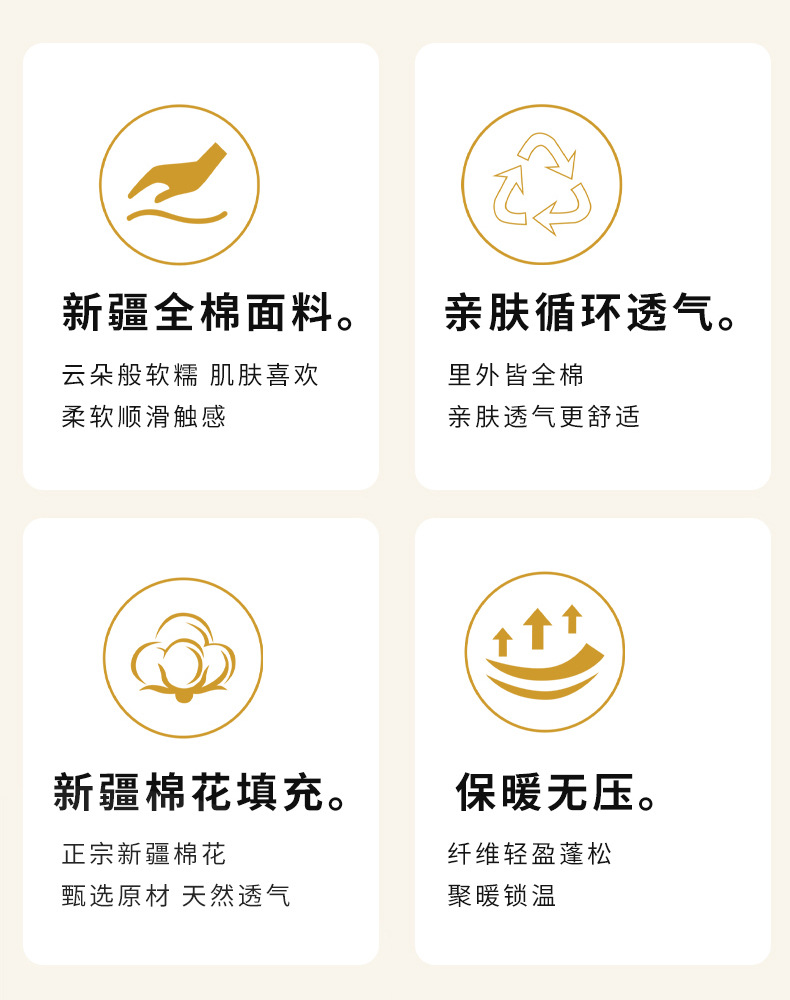 新疆全棉面料。

云朵般软糯 肌肤喜欢
柔软顺滑触感

亲肤循环透气。

里外皆全棉
亲肤透气更舒适

新疆棉花填充。

正宗新疆棉花
甄选原材 天然透气

保暖无压。

纤维轻盈蓬松
聚暖锁温