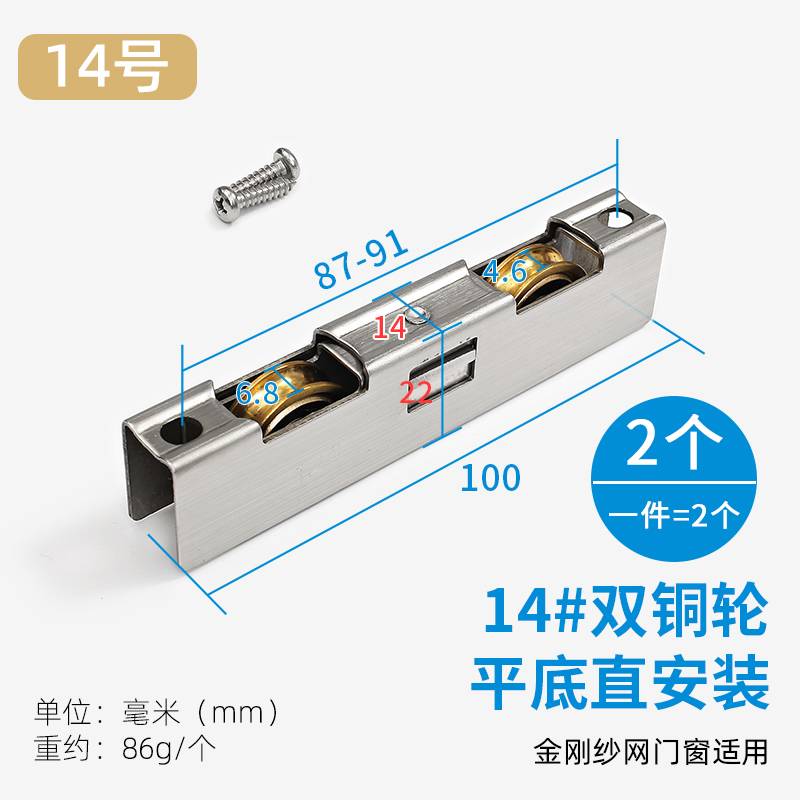 14号

87-91

4.6

14

6.8

22

100

2个

一件=2个

14#双铜轮
平底直安装

单位：毫米（mm）
重约：86g/个

金刚纱网门窗适用