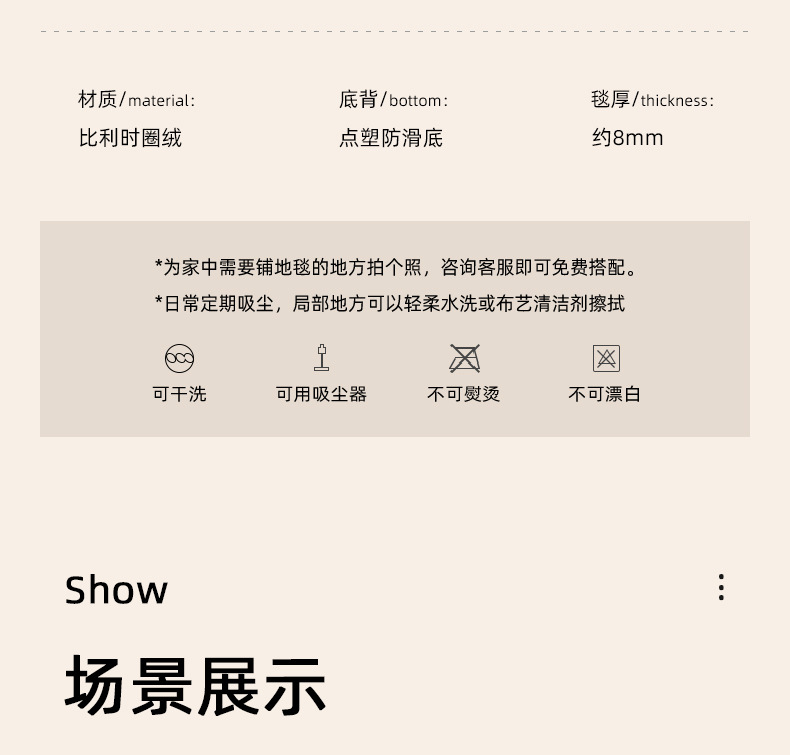 材质/material:
比利时圈绒

底背/bottom:
点塑防滑底

毯厚/thickness:
约8mm

*为家中需要铺地毯的地方拍个照，咨询客服即可免费搭配。

*日常定期吸尘，局部地方可以轻柔水洗或布艺清洁剂擦拭

可干洗

可用吸尘器

不可熨烫

不可漂白

Show

场景展示