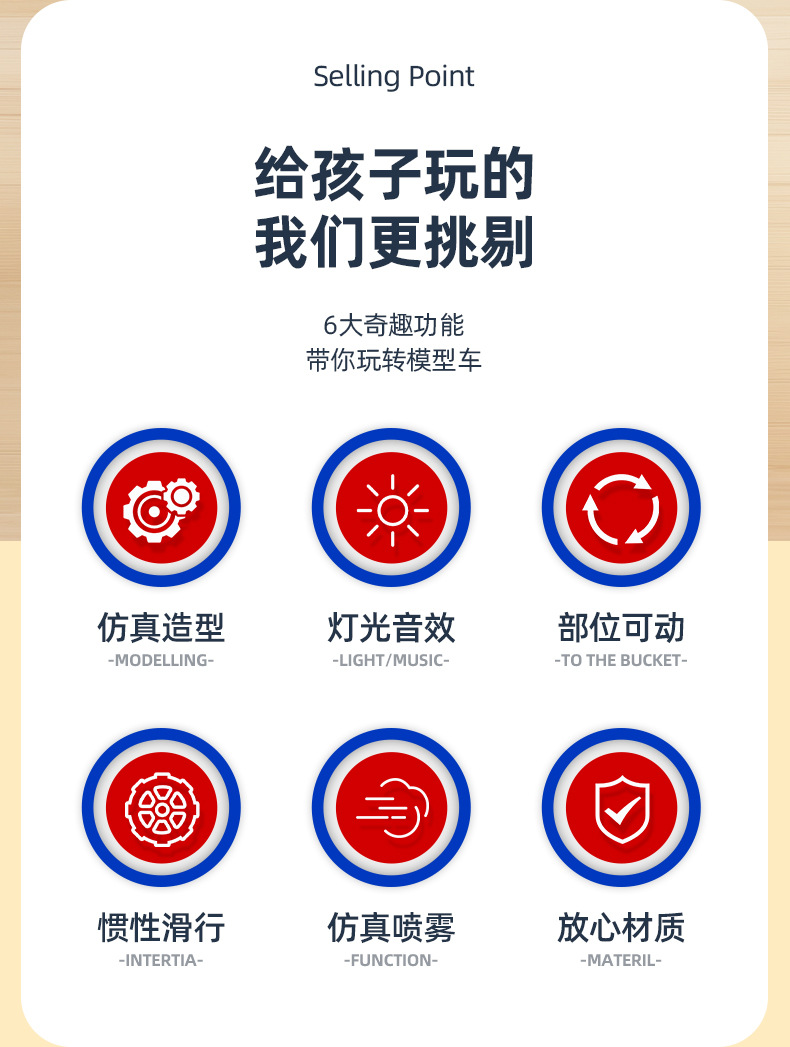 Selling Point

给孩子玩的
我们更挑剔

6大奇趣功能
带你玩转模型车

仿真造型
-MODELLING-

灯光音效
-LIGHT/MUSIC-

部位可动
-TO THE BUCKET-

惯性滑行
-INTERTIA-

仿真喷雾
-FUNCTION-

放心材质
-MATERIL-