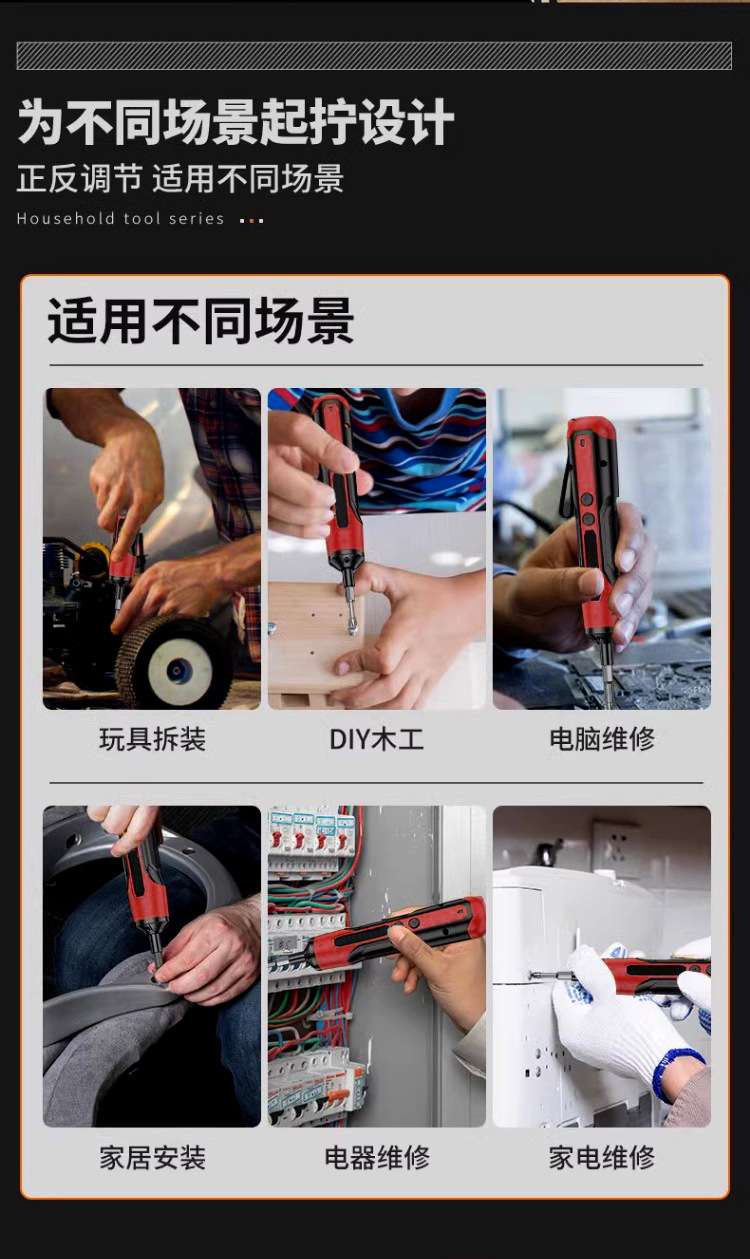 为不同场景起拧设计

正反调节 适用不同场景

Household tool series

适用不同场景

玩具拆装

DIY木工

电脑维修

家居安装

电器维修

家电维修