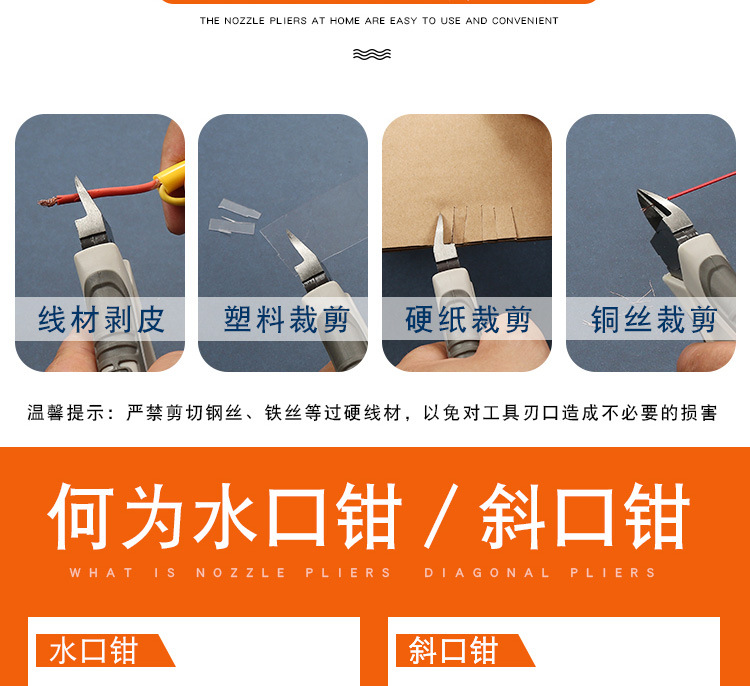 THE NOZZLE PLIERS AT HOME ARE EASY TO USE AND CONVENIENT

线材剥皮

塑料裁剪

硬纸裁剪

铜丝裁剪

温馨提示：严禁剪切钢丝、铁丝等过硬线材，以免对工具刃口造成不必要的损害

何为水口钳 / 斜口钳

WHAT IS NOZZLE PLIERS DIAGONAL PLIERS

水口钳

斜口钳