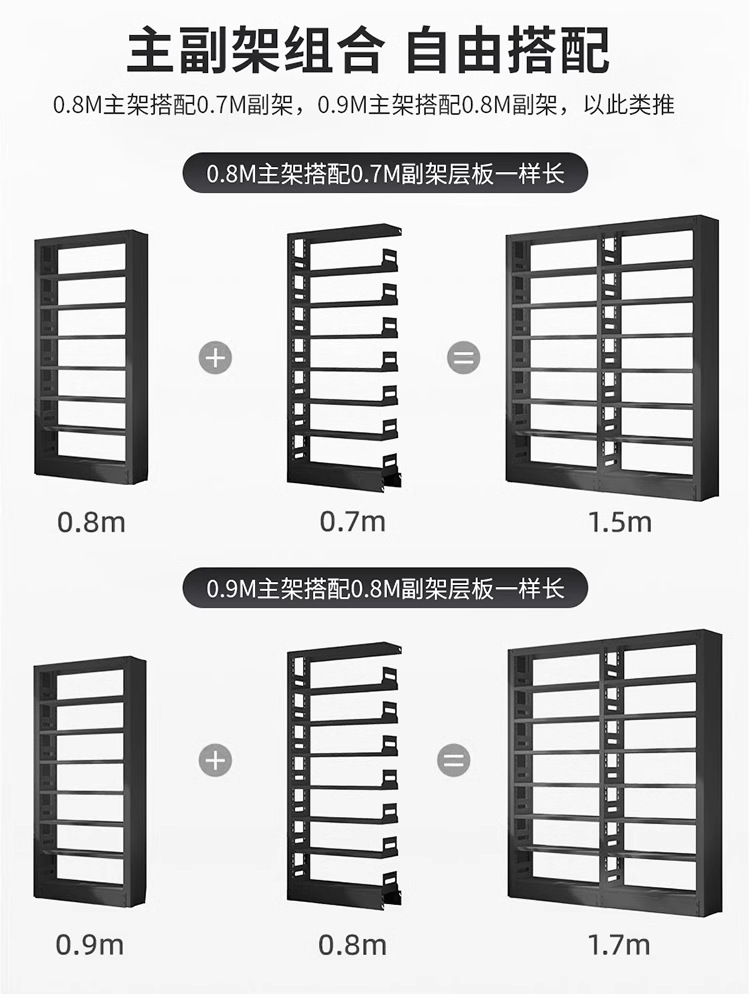 主副架组合 自由搭配

0.8M主架搭配0.7M副架，0.9M主架搭配0.8M副架，以此类推

0.8M主架搭配0.7M副架层板一样长

+

=

0.8m

0.7m

1.5m

0.9M主架搭配0.8M副架层板一样长

+

=

0.9m

0.8m

1.7m