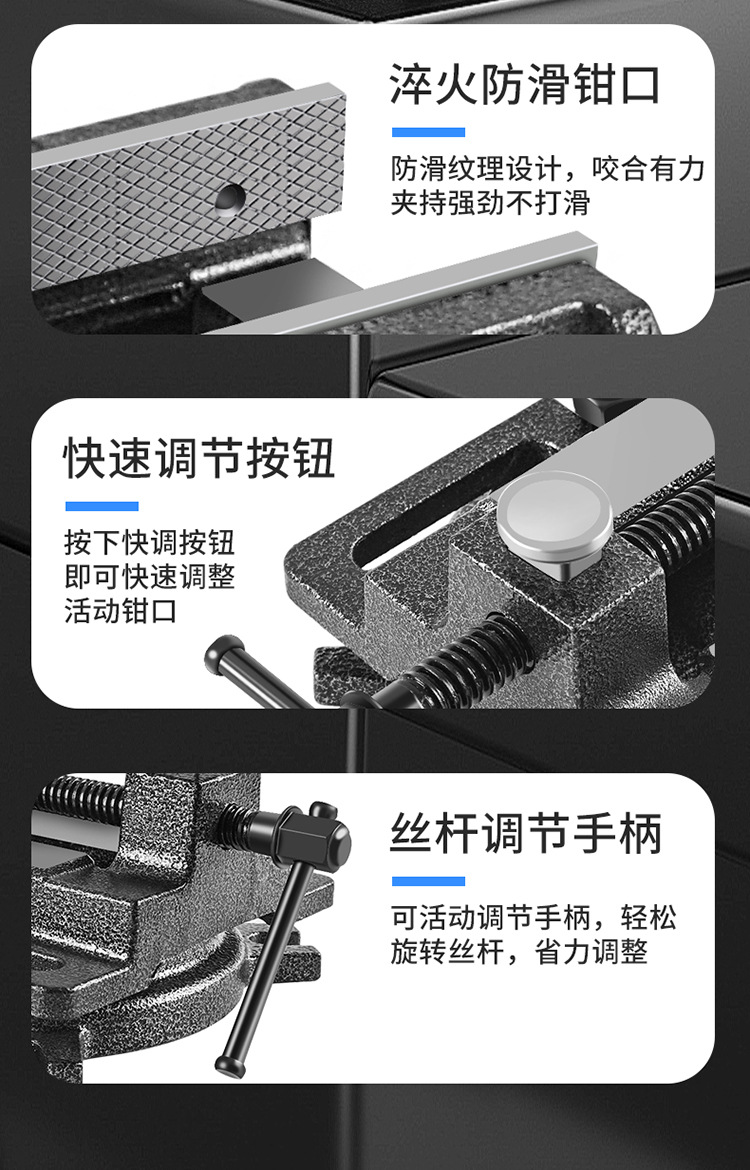 淬火防滑钳口

防滑纹理设计，咬合有力
夹持强劲不打滑

快速调节按钮

按下快调按钮
即可快速调整
活动钳口

丝杆调节手柄

可活动调节手柄，轻松
旋转丝杆，省力调整