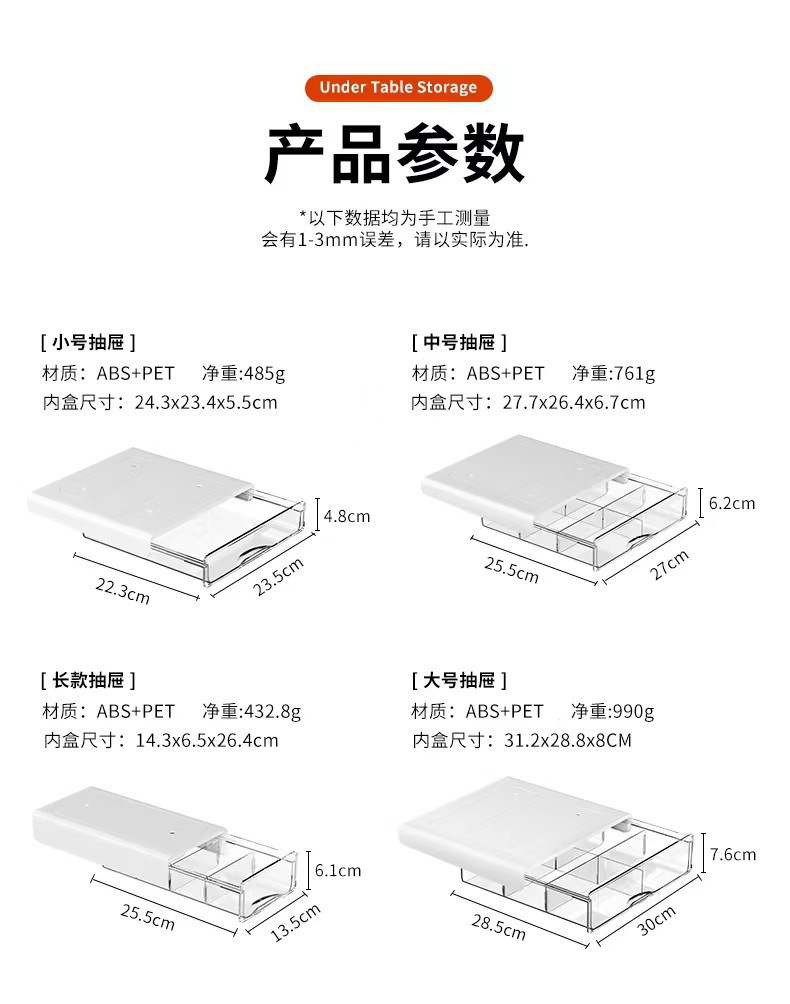 Under Table Storage

产品参数

*以下数据均为手工测量
会有1-3mm误差，请以实际为准.

[ 小号抽屉 ]
材质：ABS+PET 净重:485g
内盒尺寸：24.3x23.4x5.5cm

4.8cm
22.3cm
23.5cm

[ 中号抽屉 ]
材质：ABS+PET 净重:761g
内盒尺寸：27.7x26.4x6.7cm

6.2cm
25.5cm
27cm

[ 长款抽屉 ]
材质：ABS+PET 净重:432.8g
内盒尺寸：14.3x6.5x26.4cm

6.1cm
25.5cm
13.5cm

[ 大号抽屉 ]
材质：ABS+PET 净重:990g
内盒尺寸：31.2x28.8x8CM

7.6cm
28.5cm
30cm