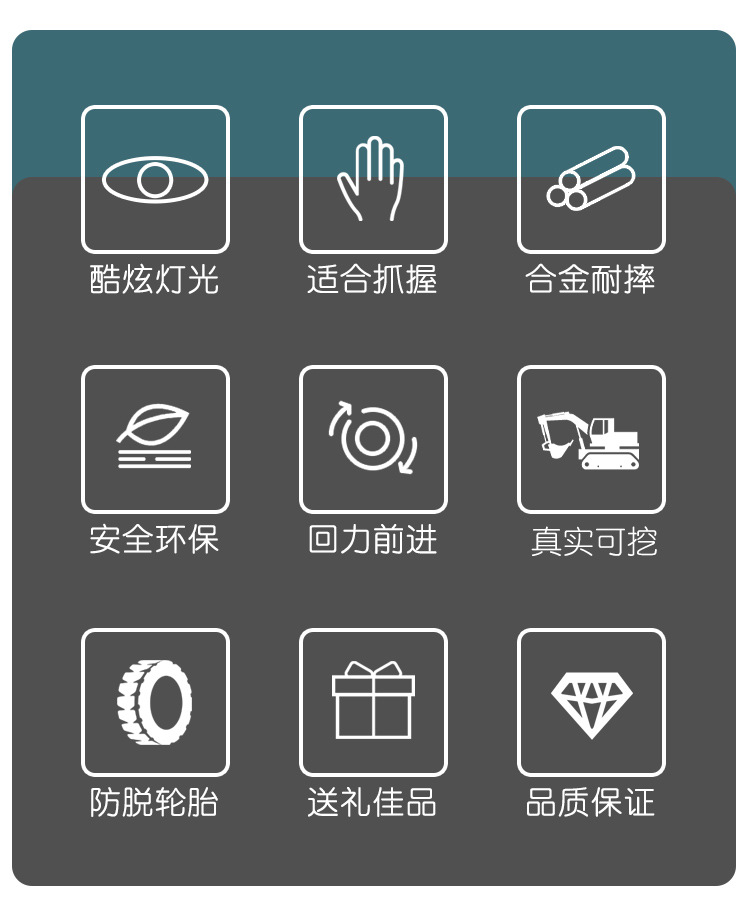 酷炫灯光 适合抓握 合金耐摔

安全环保 回力前进 真实可挖

防脱轮胎 送礼佳品 品质保证