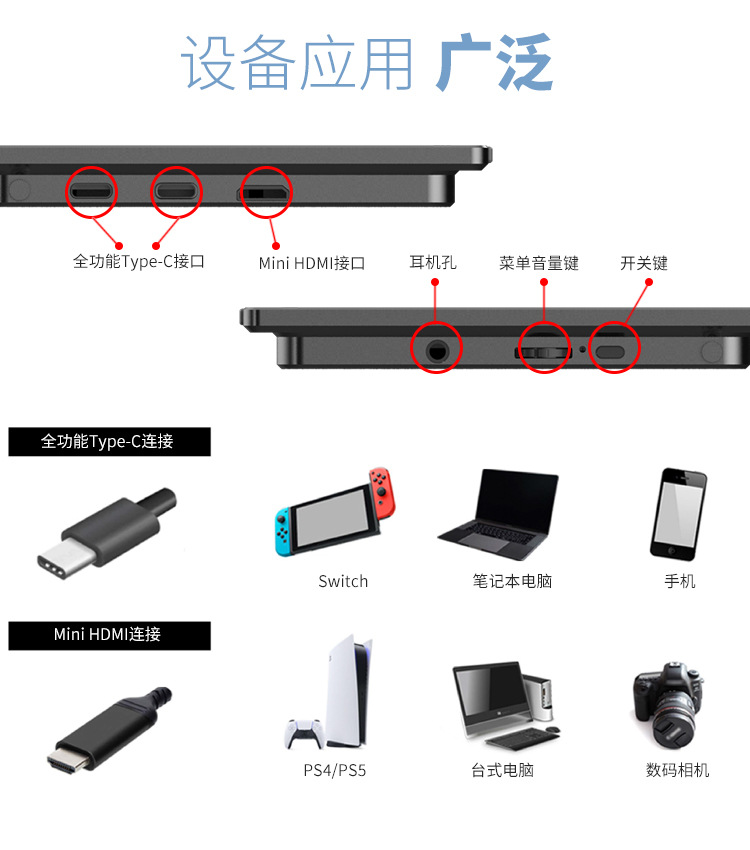 设备应用 广泛

全功能Type-C接口

Mini HDMI接口

耳机孔

菜单音量键

开关键

全功能Type-C连接

Switch

笔记本电脑

手机

Mini HDMI连接

PS4/PS5

台式电脑

数码相机