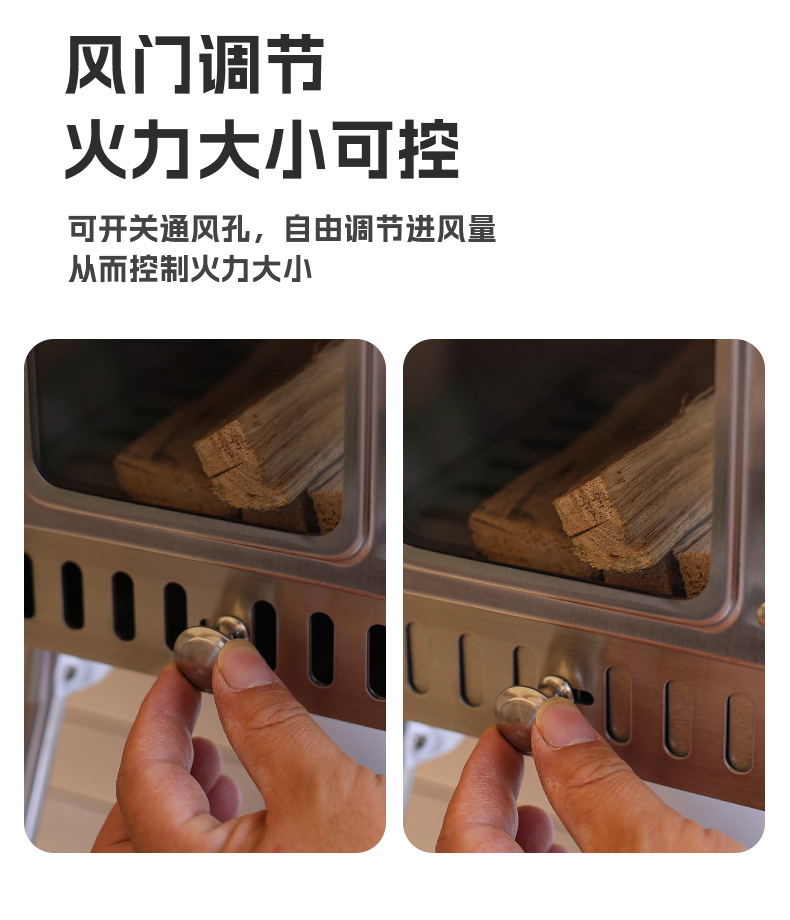 风门调节
火力大小可控

可开关通风孔，自由调节进风量
从而控制火力大小