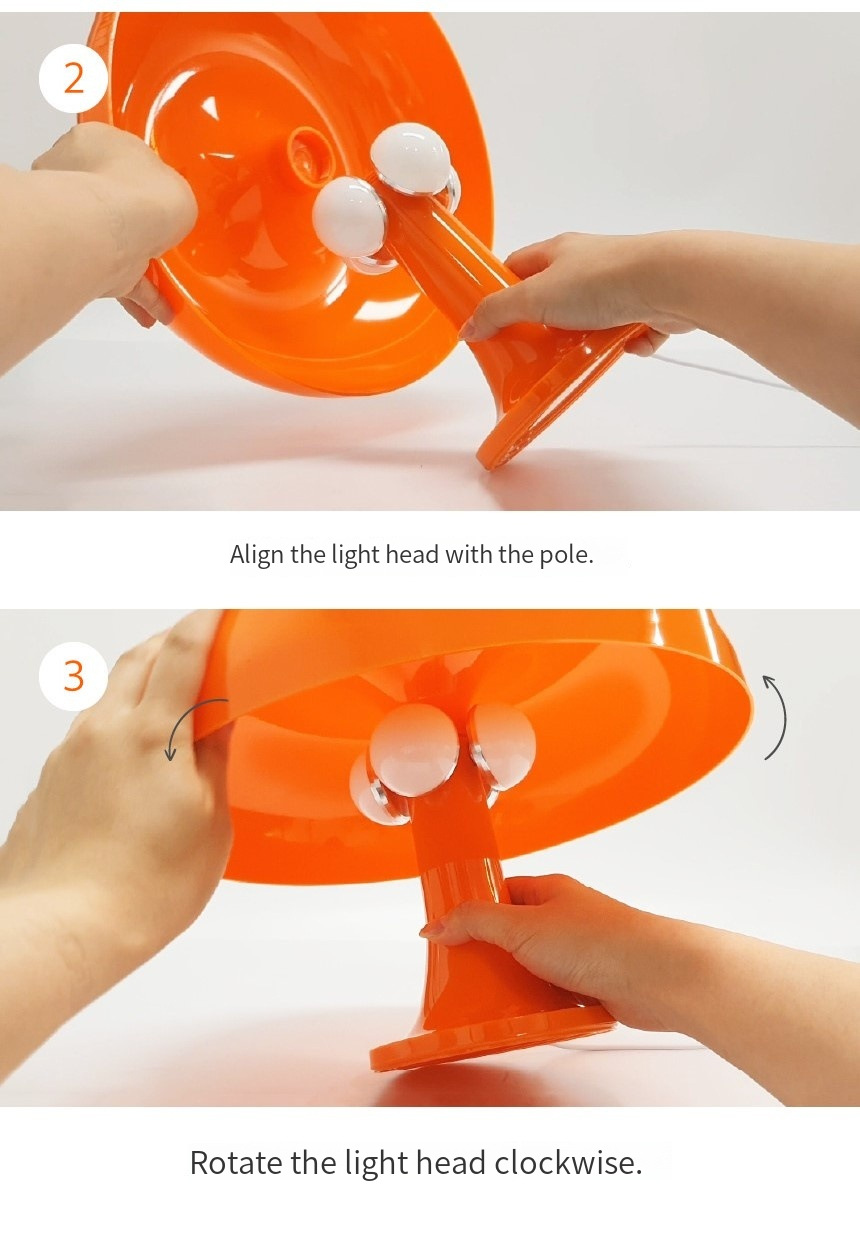 2

Align the light head with the pole.

3

Rotate the light head clockwise.