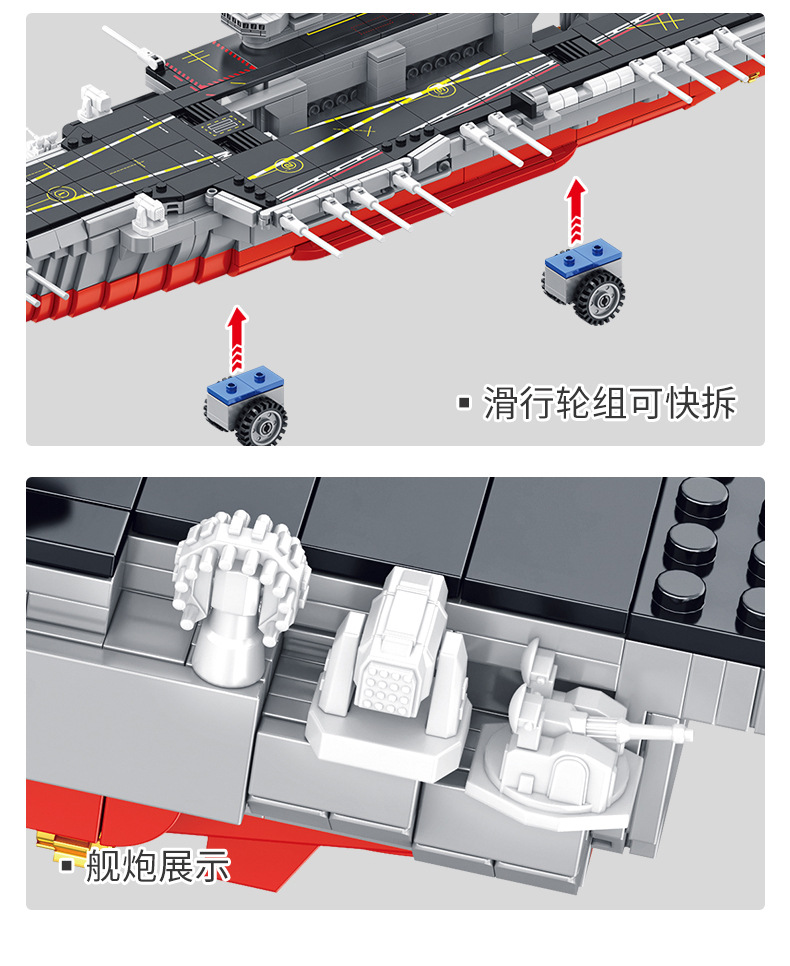 ▪ 滑行轮组可快拆

▪ 舰炮展示