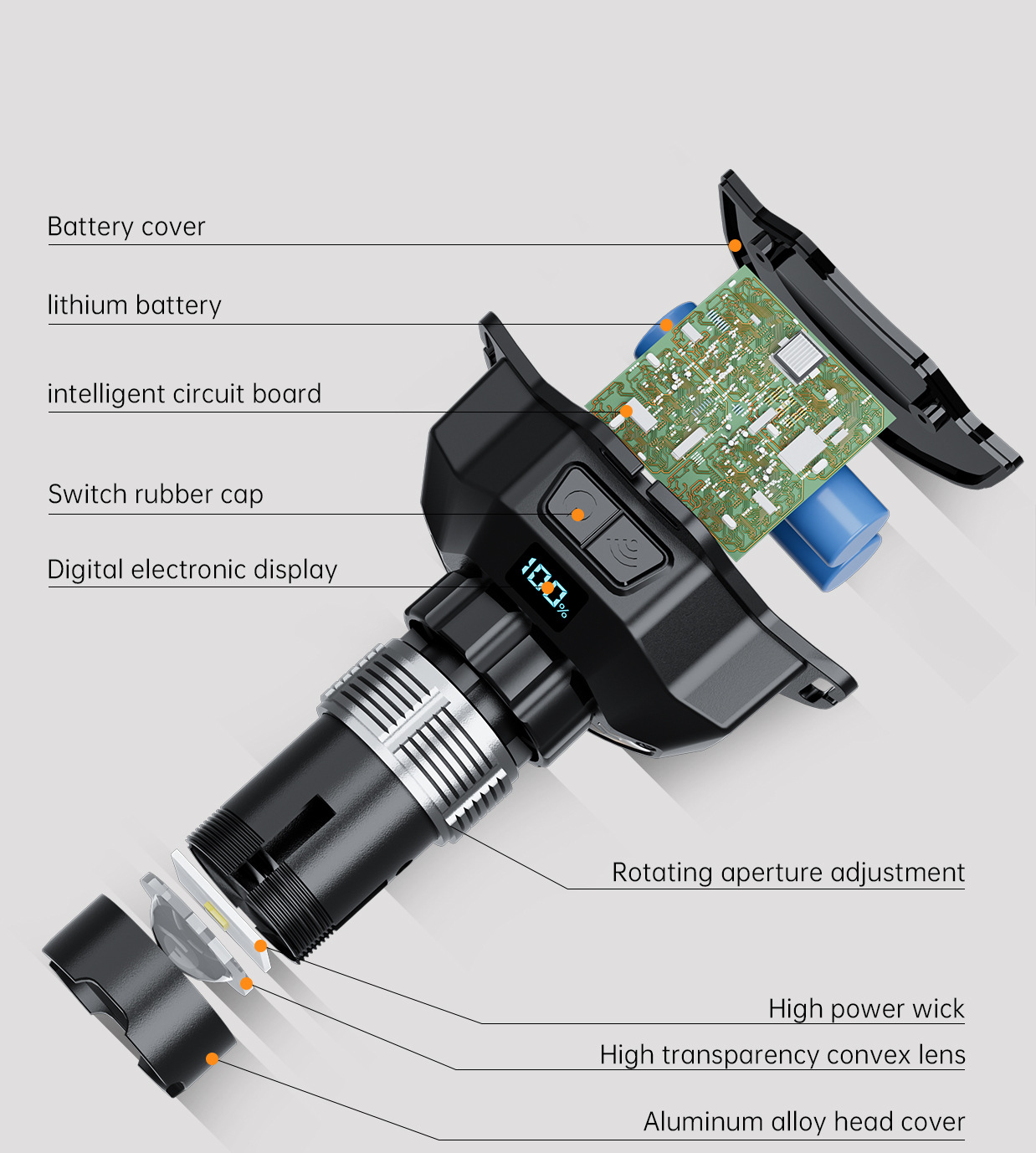 Battery cover

lithium battery

intelligent circuit board

Switch rubber cap

Digital electronic display

100%

Rotating aperture adjustment

High power wick

High transparency convex lens

Aluminum alloy head cover