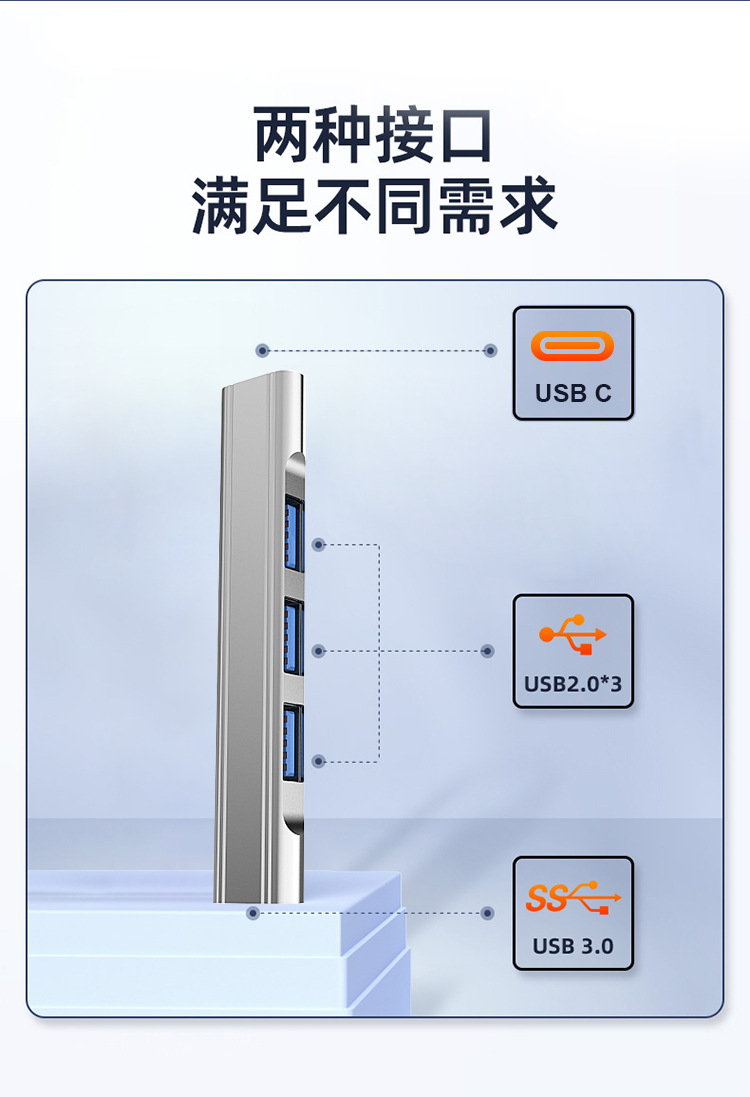 两种接口
满足不同需求

USB C

USB2.0*3

SS

USB 3.0