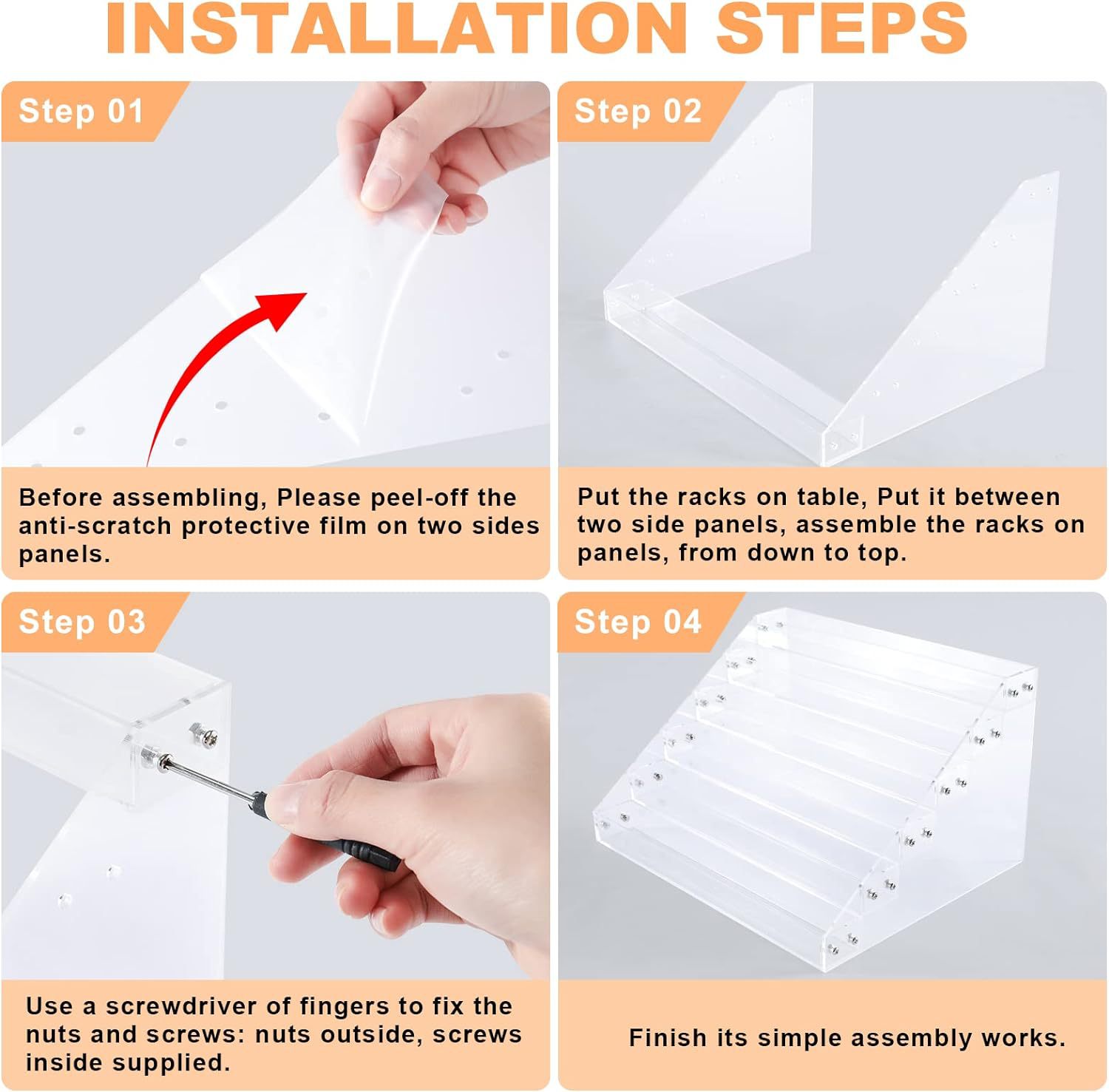 INSTALLATION STEPS

Step 01

Before assembling, Please peel-off the anti-scratch protective film on two sides panels.

Step 02

Put the racks on table, Put it between two side panels, assemble the racks on panels, from down to top.

Step 03

Use a screwdriver of fingers to fix the nuts and screws: nuts outside, screws inside supplied.

Step 04

Finish its simple assembly works.