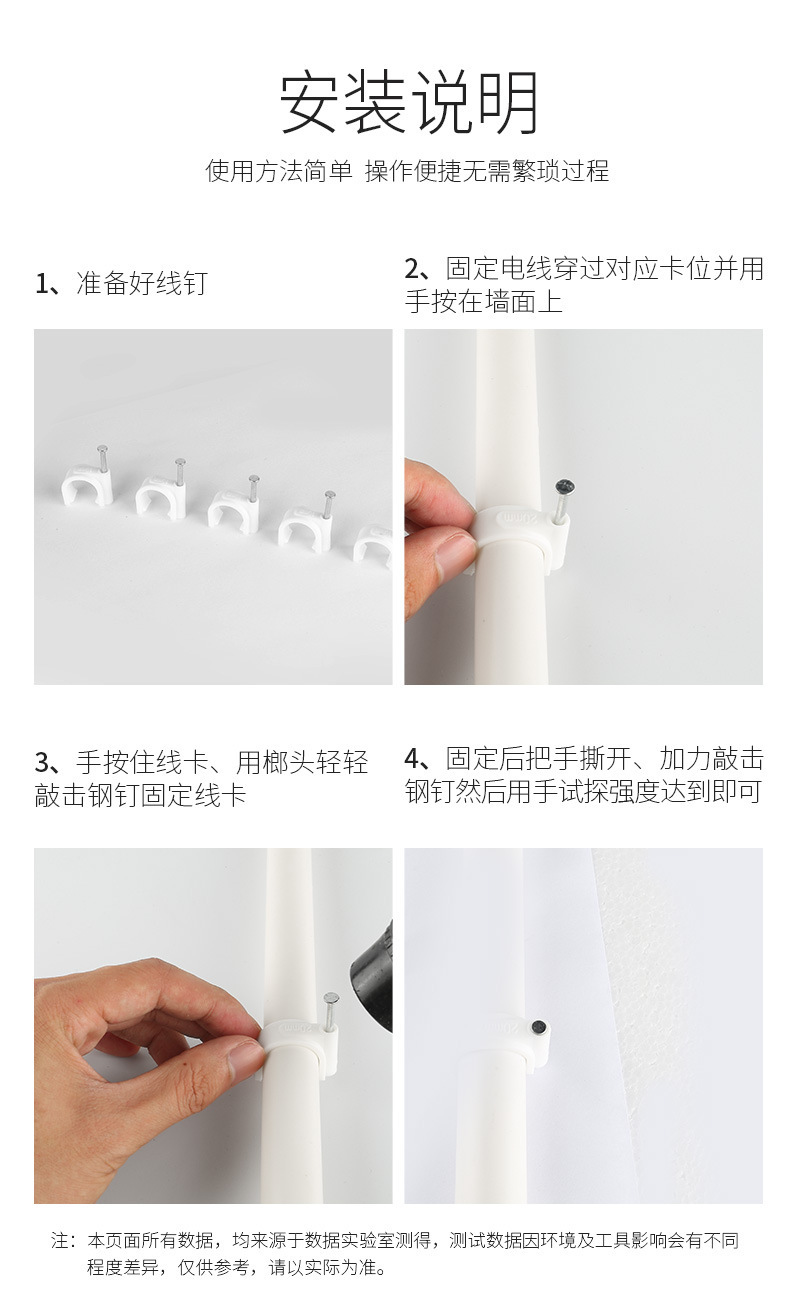 安装说明

使用方法简单 操作便捷无需繁琐过程

1、准备好线钉

2、固定电线穿过对应卡位并用手按在墙面上

3、手按住线卡、用榔头轻轻敲击钢钉固定线卡

4、固定后把手撕开、加力敲击钢钉然后用手试探强度达到即可

注：本页面所有数据，均来源于数据实验室测得，测试数据因环境及工具影响会有不同程度差异，仅供参考，请以实际为准。