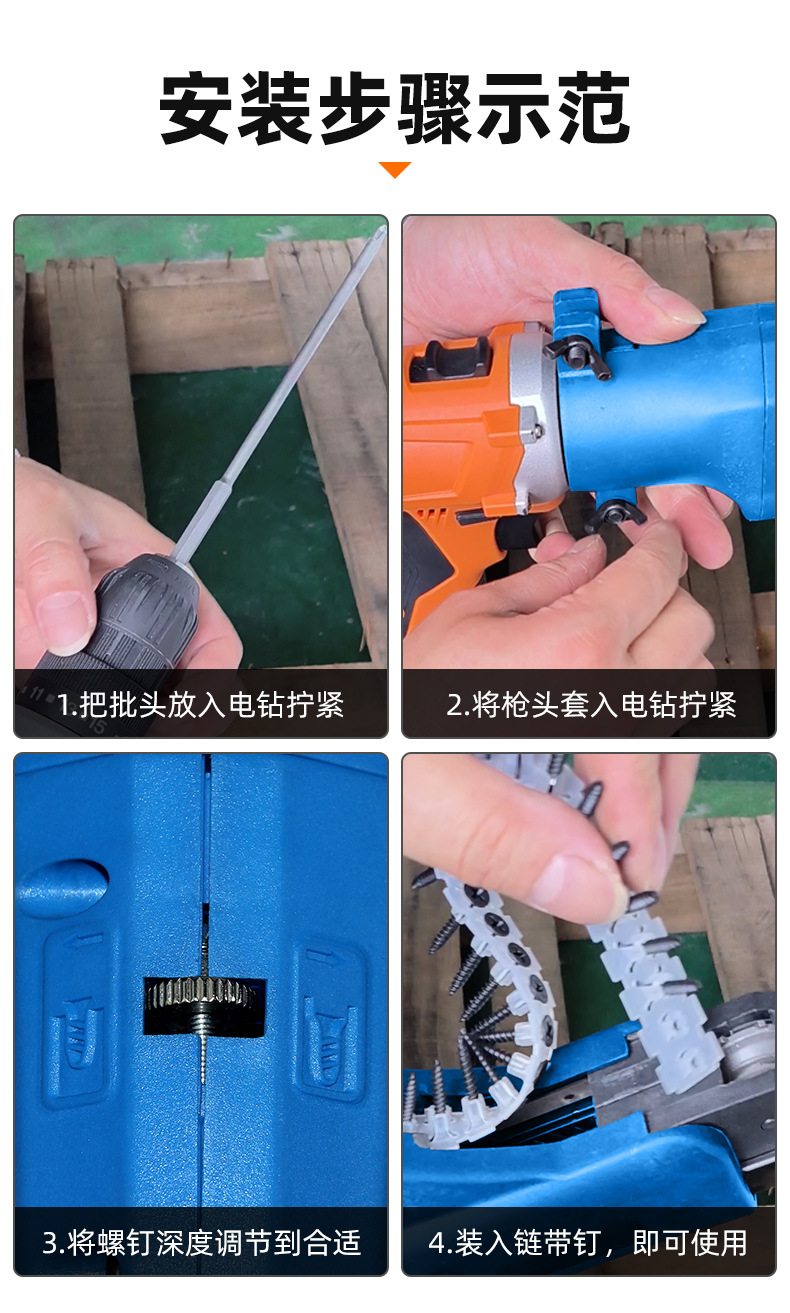 安装步骤示范

1.把批头放入电钻拧紧

2.将枪头套入电钻拧紧

3.将螺钉深度调节到合适

4.装入链带钉，即可使用